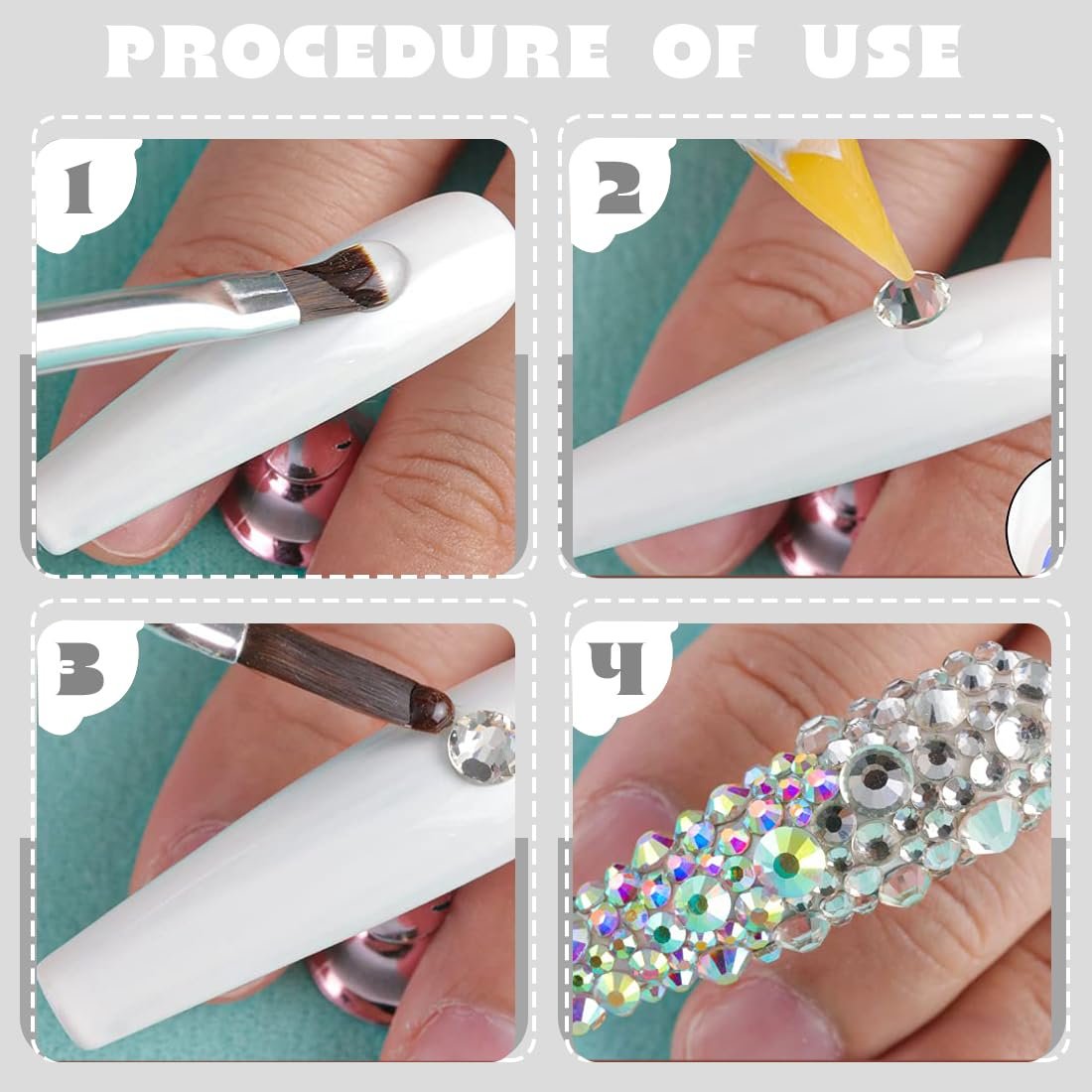 PROCEDURE OF USE

1

2

3

4