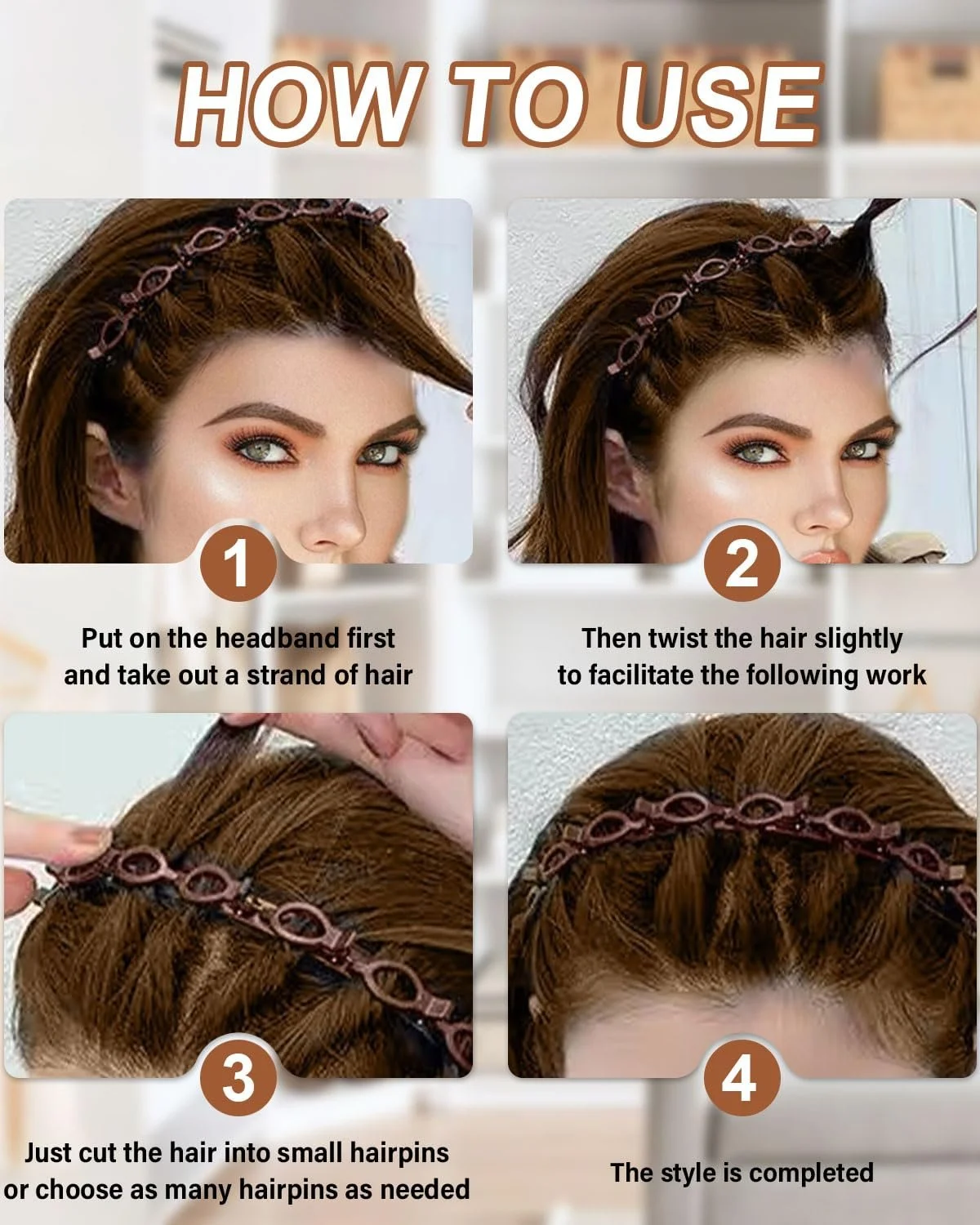 HOW TO USE

1

Put on the headband first and take out a strand of hair

2

Then twist the hair slightly to facilitate the following work

3

Just cut the hair into small hairpins or choose as many hairpins as needed

4

The style is completed