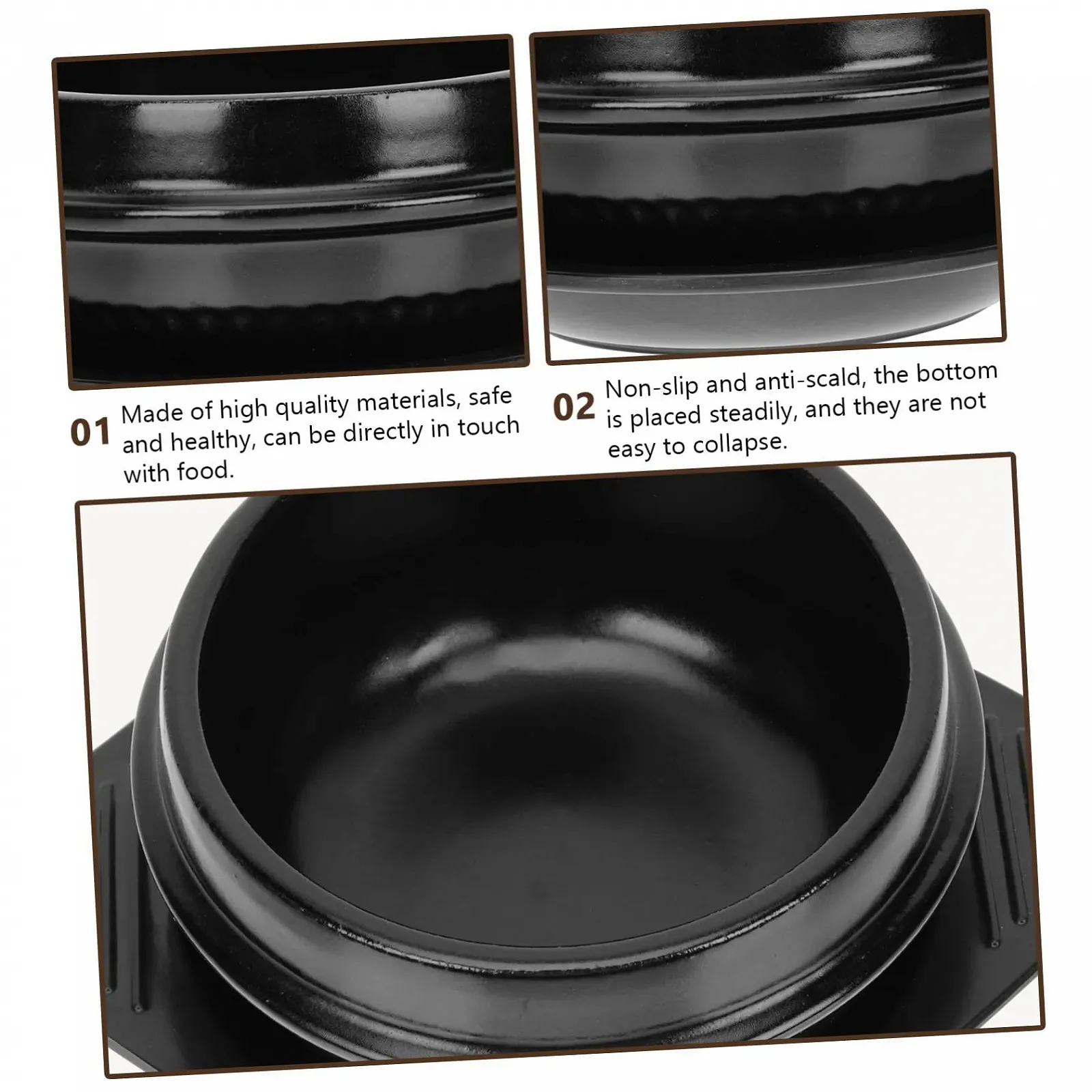 01 Made of high quality materials, safe and healthy, can be directly in touch with food.

02 Non-slip and anti-scald, the bottom is placed steadily, and they are not easy to collapse.