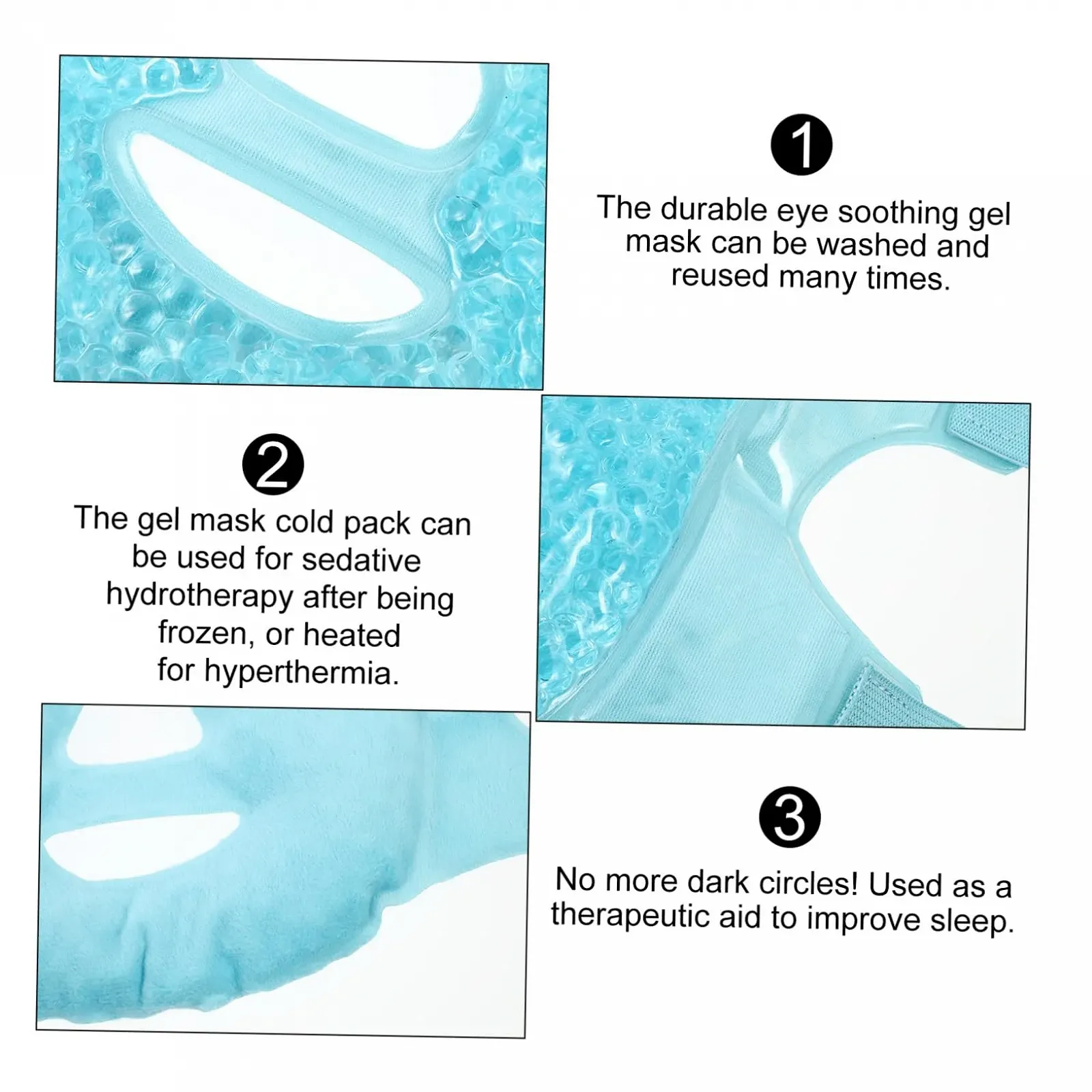 1

The durable eye soothing gel mask can be washed and reused many times.

2

The gel mask cold pack can be used for sedative hydrotherapy after being frozen, or heated for hyperthermia.

3

No more dark circles! Used as a therapeutic aid to improve sleep.