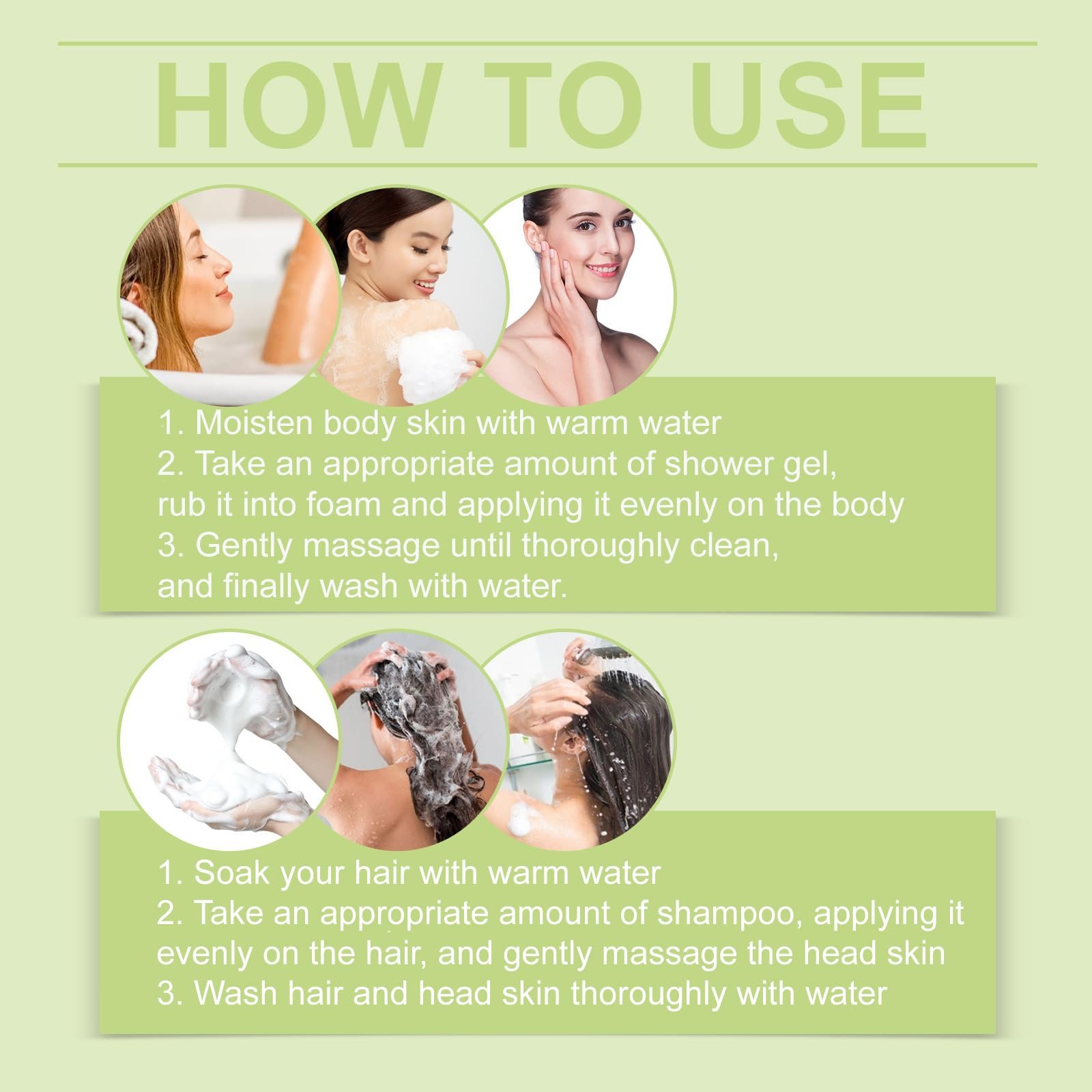 HOW TO USE

1. Moisten body skin with warm water
2. Take an appropriate amount of shower gel, rub it into foam and applying it evenly on the body
3. Gently massage until thoroughly clean, and finally wash with water.

1. Soak your hair with warm water
2. Take an appropriate amount of shampoo, applying it evenly on the hair, and gently massage the head skin
3. Wash hair and head skin thoroughly with water