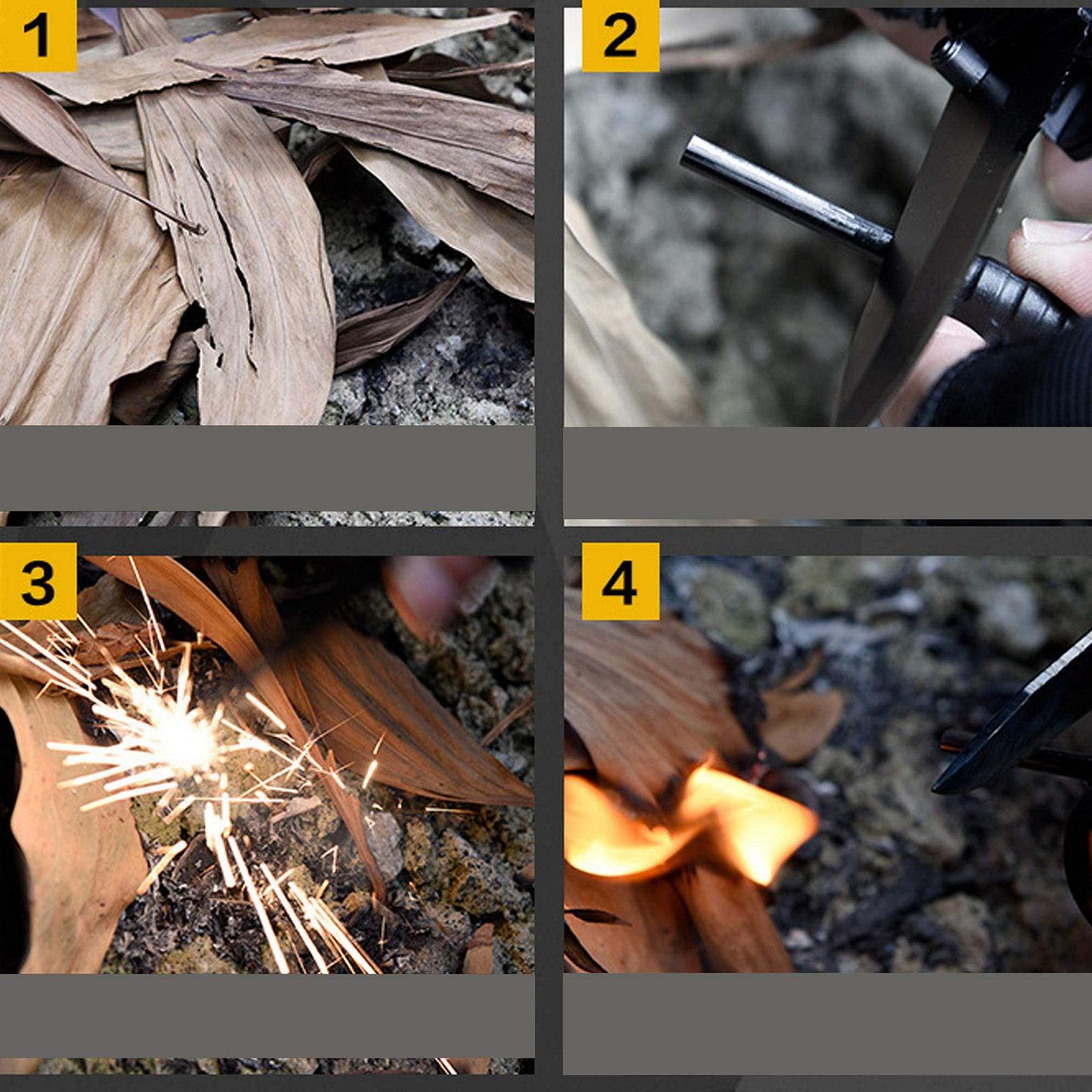 1

2

3

4