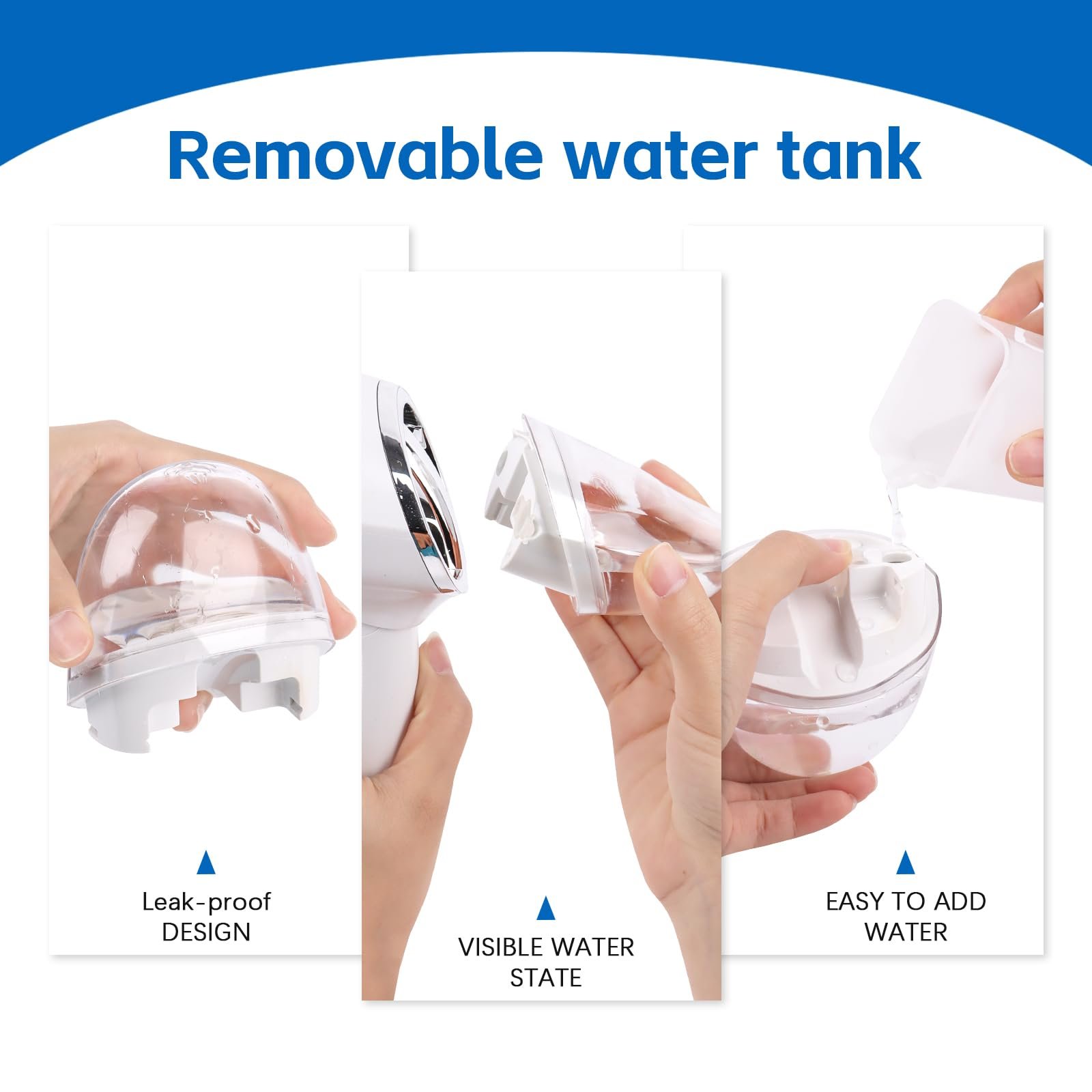 Removable water tank

Leak-proof DESIGN

VISIBLE WATER STATE

EASY TO ADD WATER