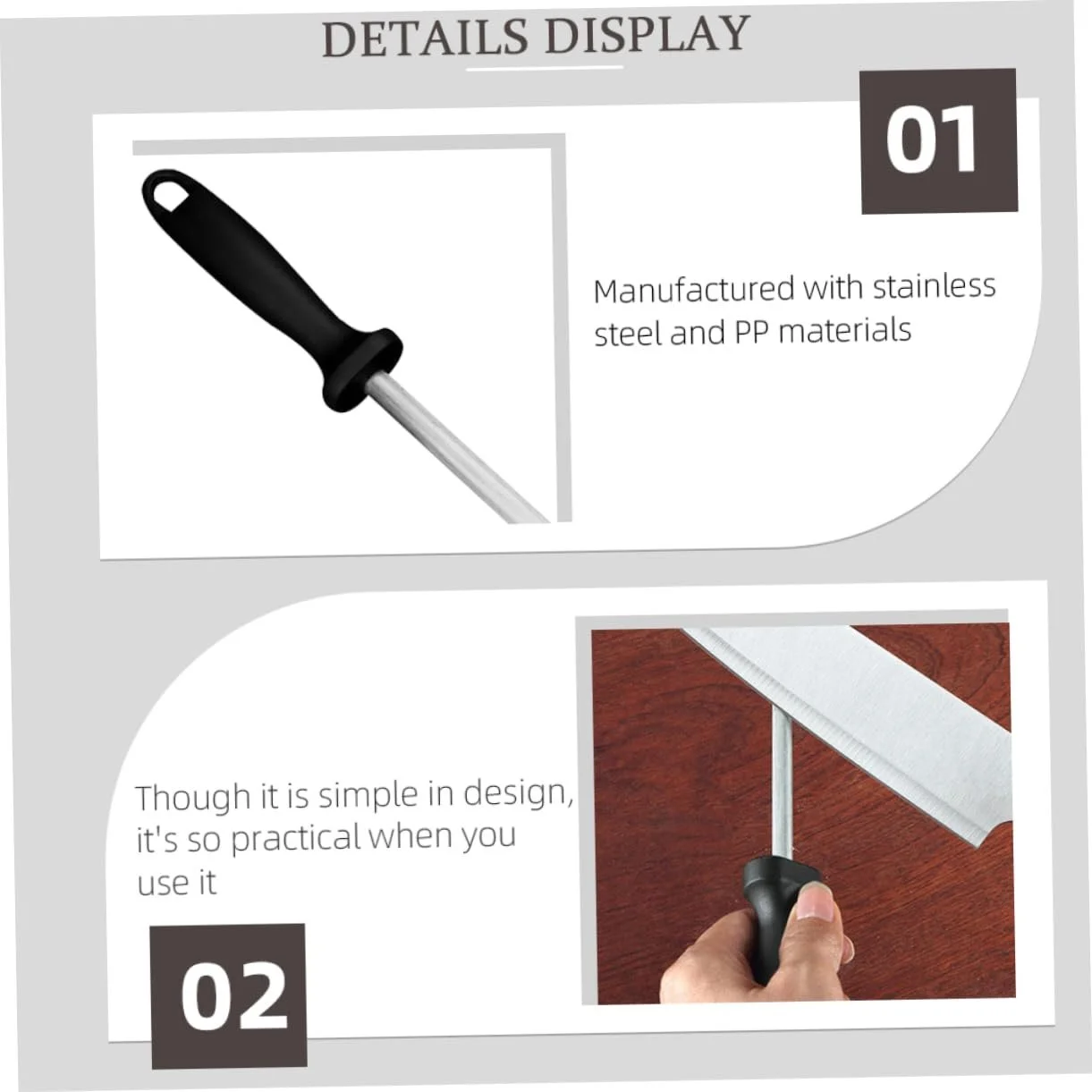 DETAILS DISPLAY

01

Manufactured with stainless steel and PP materials

Though it is simple in design, it's so practical when you use it

02