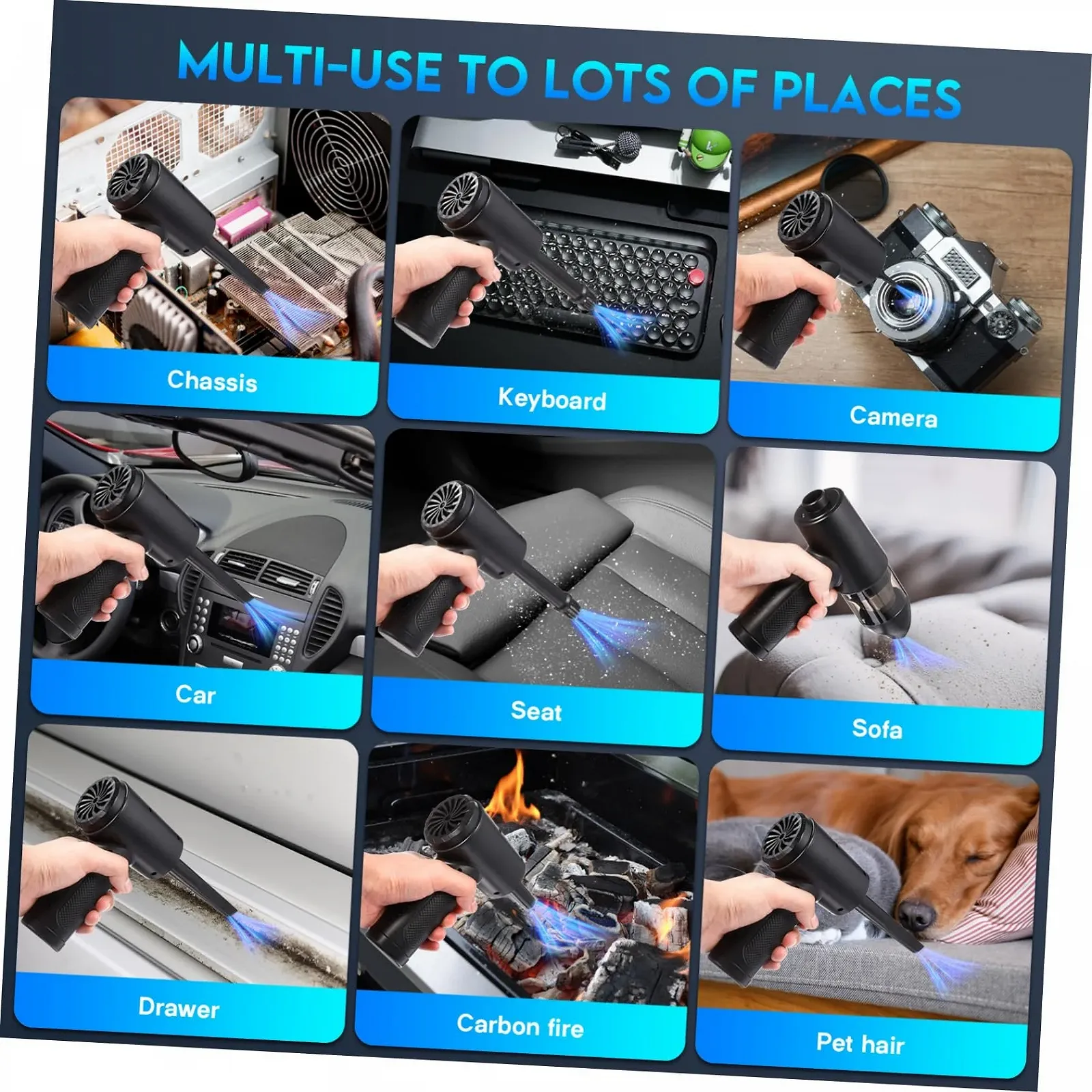 MULTI-USE TO LOTS OF PLACES

Chassis

Keyboard

Camera

Car

Seat

Sofa

Drawer

Carbon fire

Pet hair