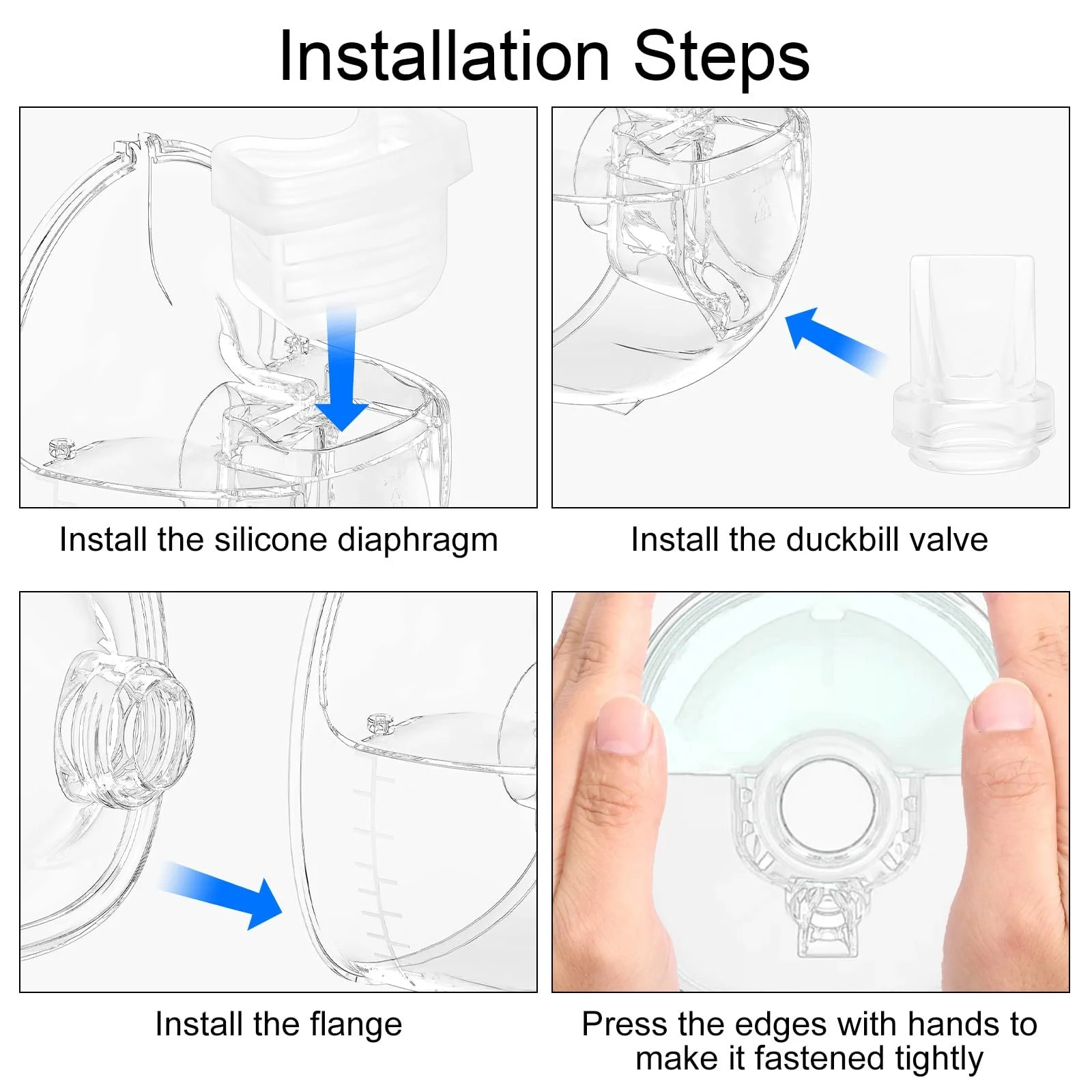 Installation Steps

Install the silicone diaphragm

Install the duckbill valve

Install the flange

Press the edges with hands to make it fastened tightly