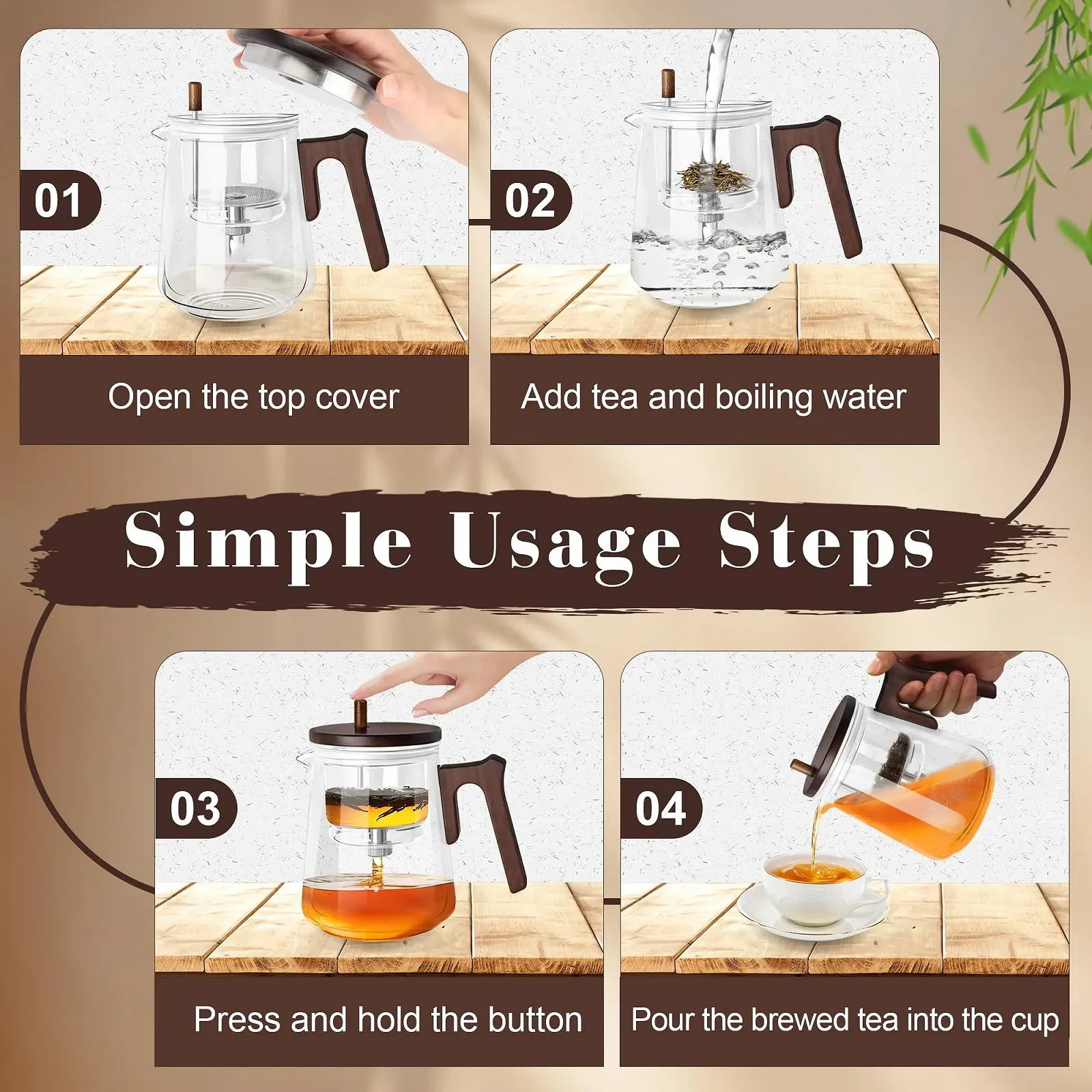 01

Open the top cover

02

Add tea and boiling water

Simple Usage Steps

03

Press and hold the button

04

Pour the brewed tea into the cup