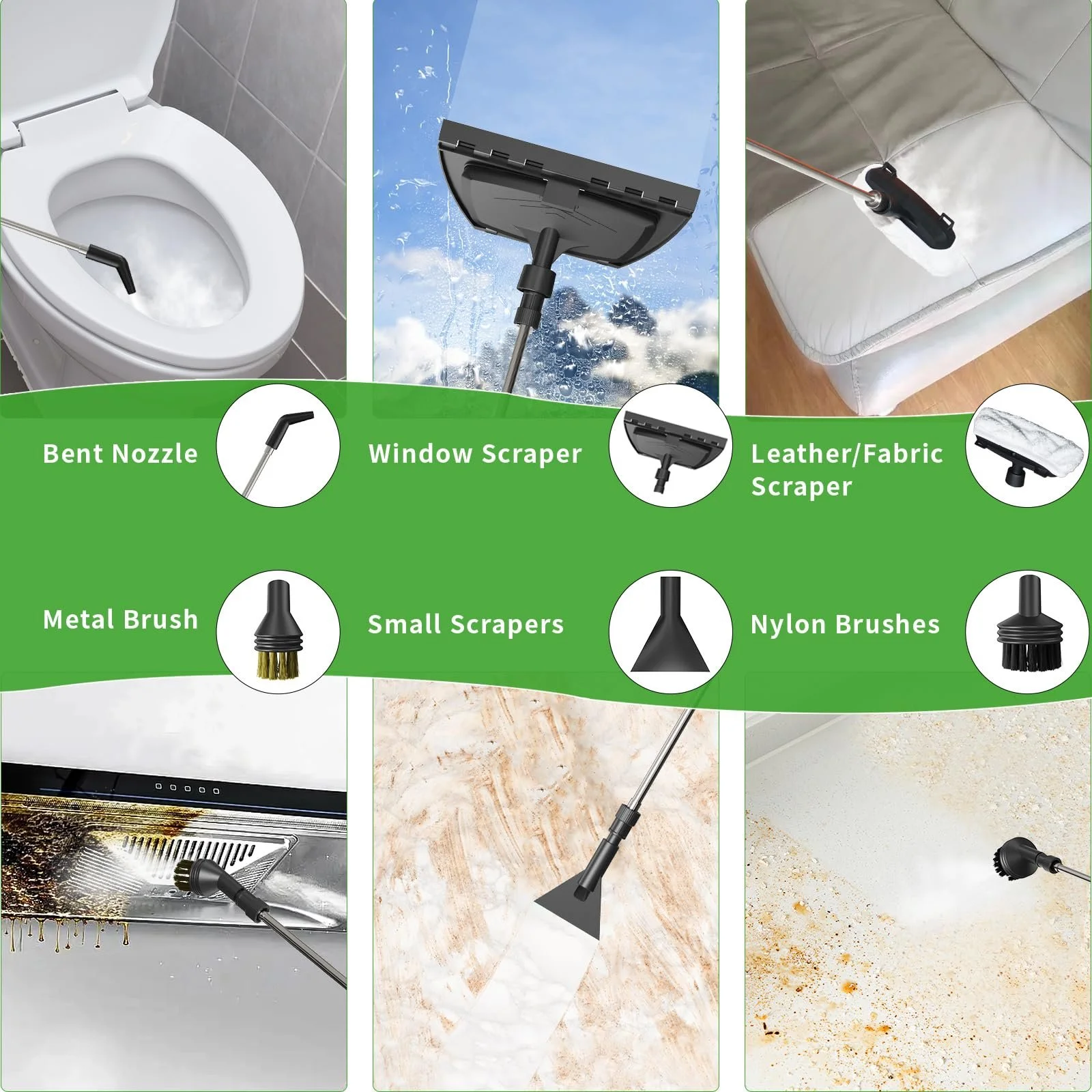 Bent Nozzle

Window Scraper

Leather/Fabric Scraper

Metal Brush

Small Scrapers

Nylon Brushes