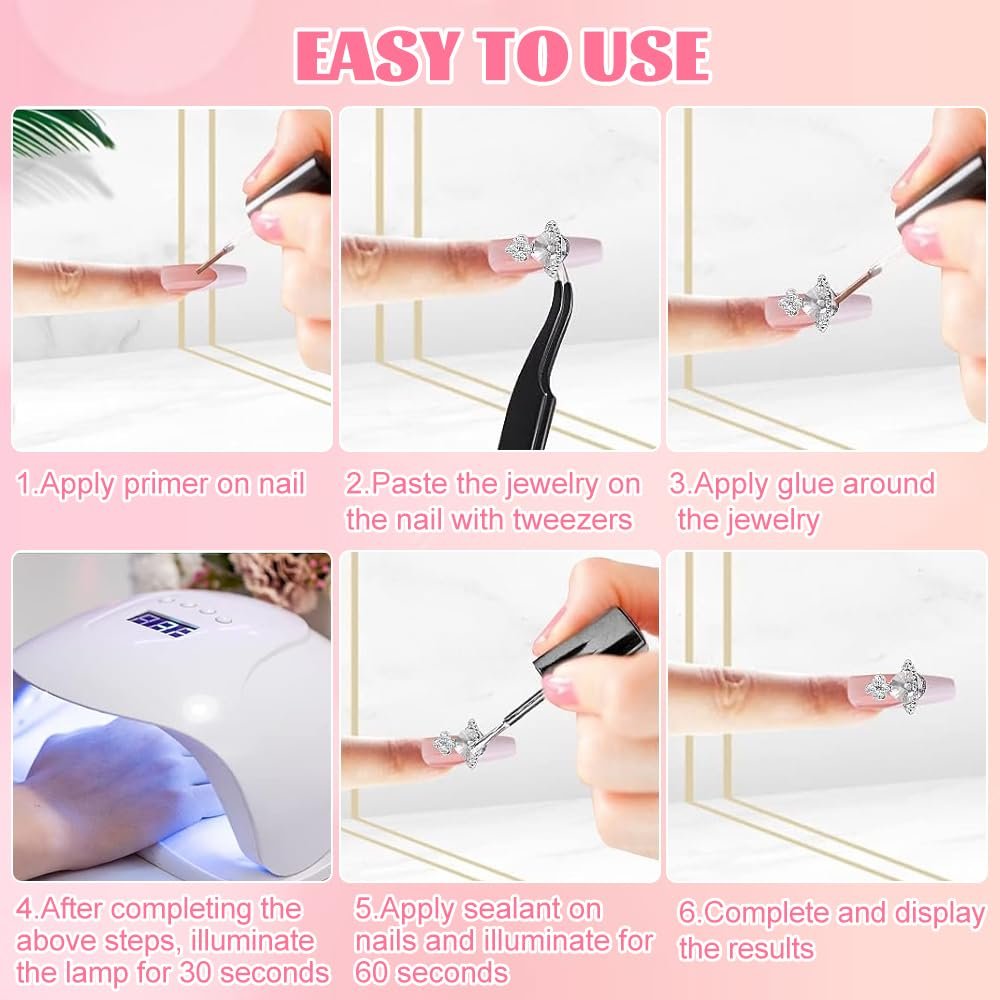 EASY TO USE

1.Apply primer on nail

2.Paste the jewelry on the nail with tweezers

3.Apply glue around the jewelry

4.After completing the above steps, illuminate the lamp for 30 seconds

5.Apply sealant on nails and illuminate for 60 seconds

6.Complete and display the results