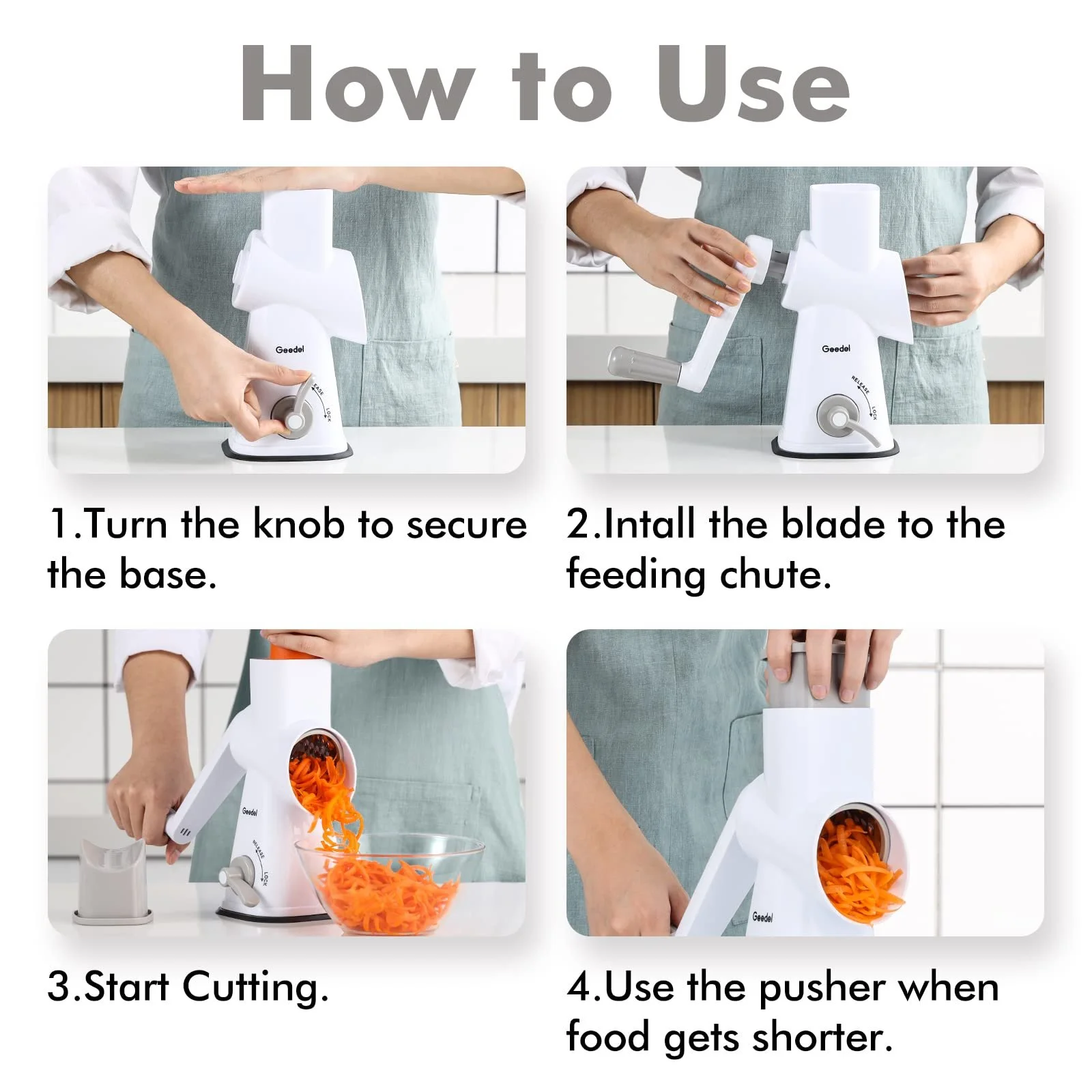 How to Use

Geedel

EASE

LOCK

1.Turn the knob to secure the base.

Geedel

RELEASE

LOCK

2.Intall the blade to the feeding chute.

Geedel

RELEASE

LOCK

3.Start Cutting.

Geedel

4.Use the pusher when food gets shorter.