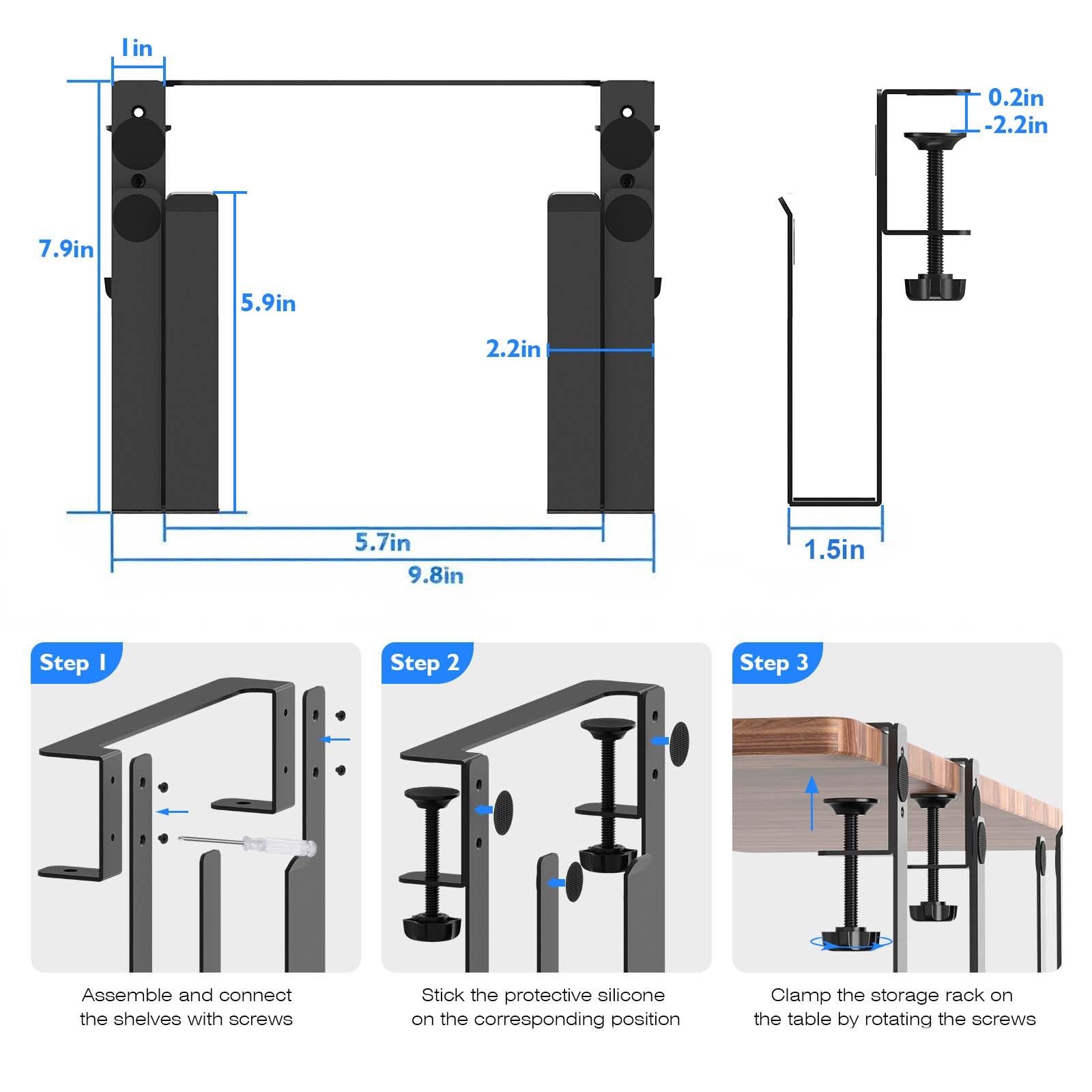 1in

7.9in

5.9in

2.2in

5.7in

9.8in

0.2in
-2.2in

1.5in

Step 1

Assemble and connect the shelves with screws

Step 2

Stick the protective silicone on the corresponding position

Step 3

Clamp the storage rack on the table by rotating the screws