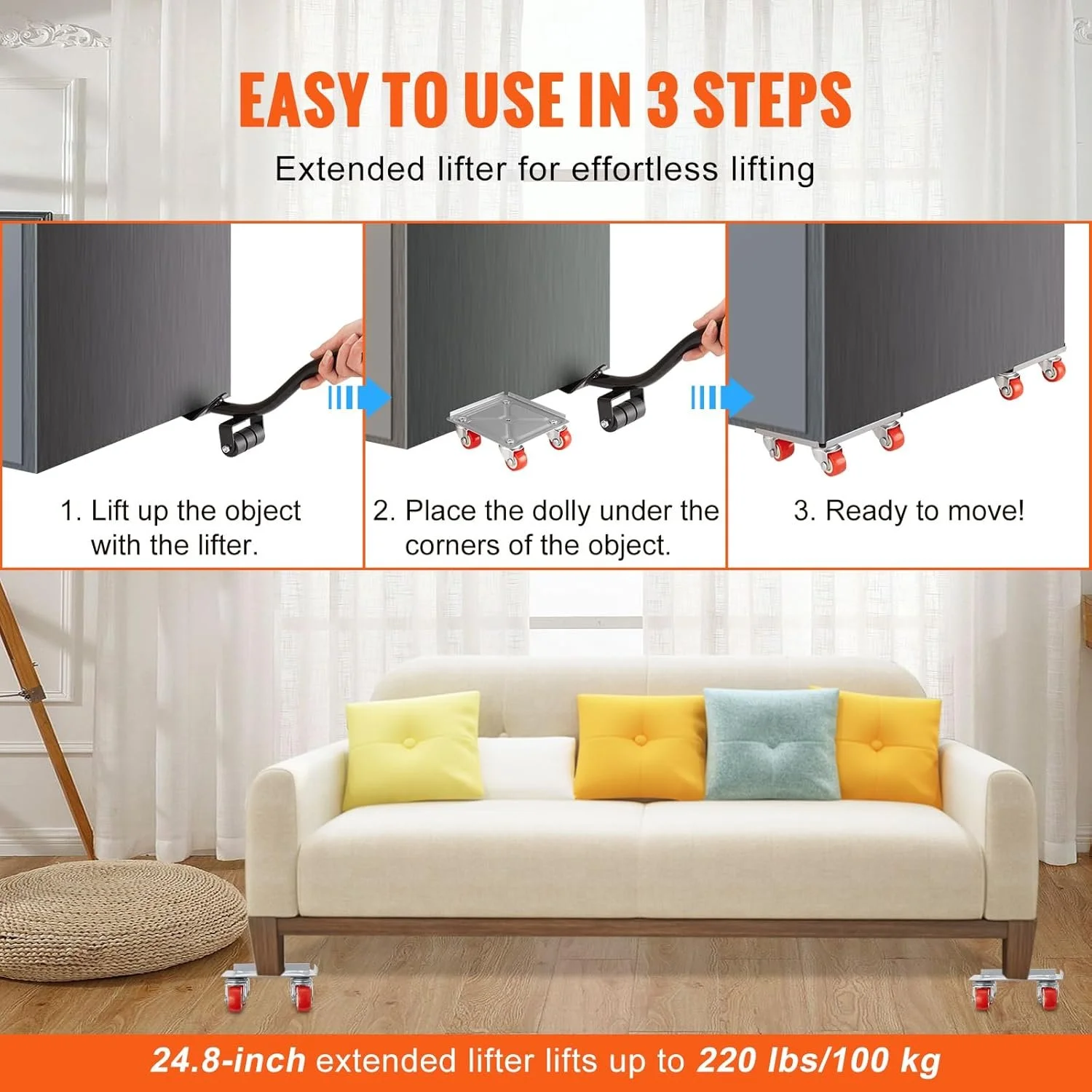 EASY TO USE IN 3 STEPS

Extended lifter for effortless lifting

1. Lift up the object with the lifter.

2. Place the dolly under the corners of the object.

3. Ready to move!

24.8-inch extended lifter lifts up to 220 lbs/100 kg