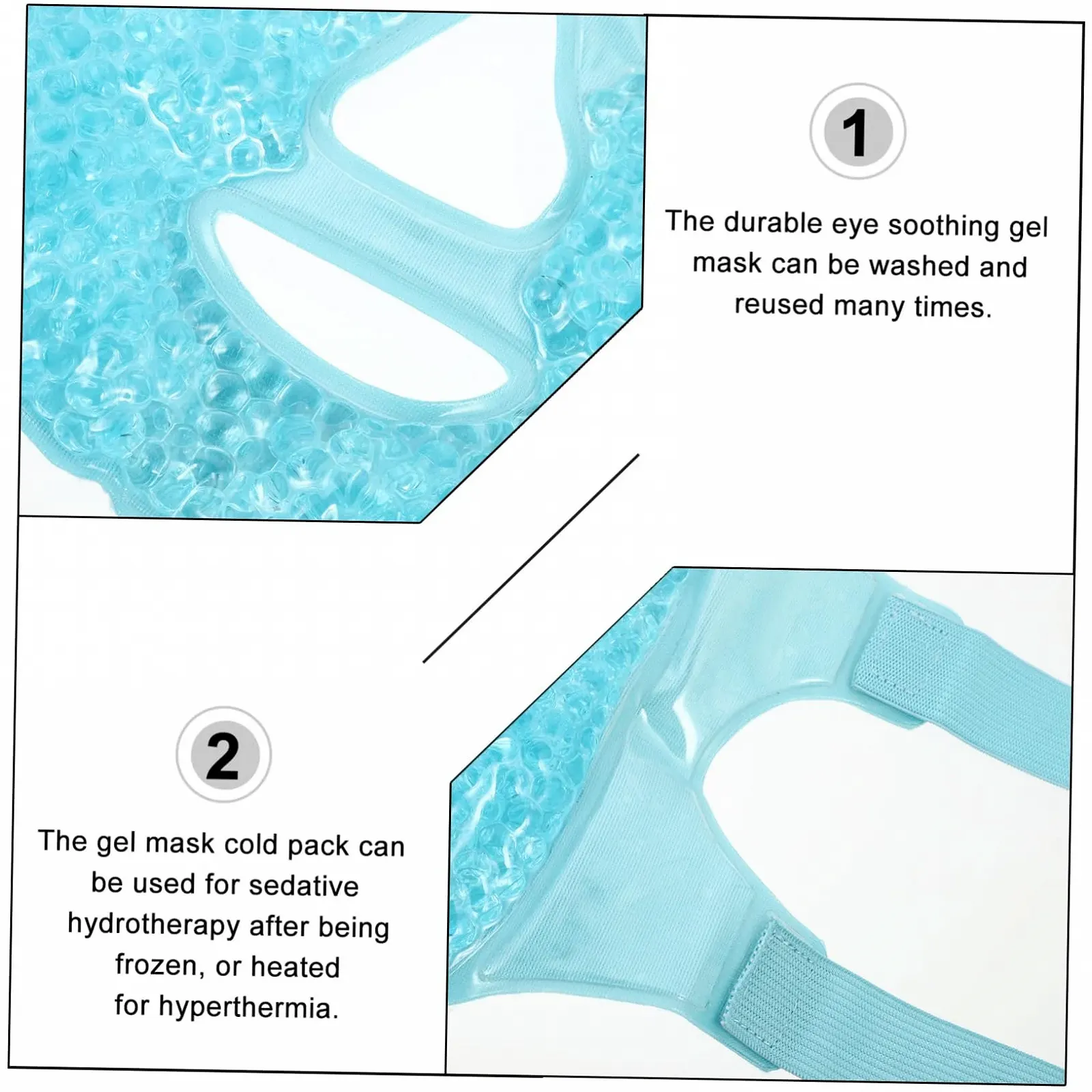 1

The durable eye soothing gel mask can be washed and reused many times.

2

The gel mask cold pack can be used for sedative hydrotherapy after being frozen, or heated for hyperthermia.