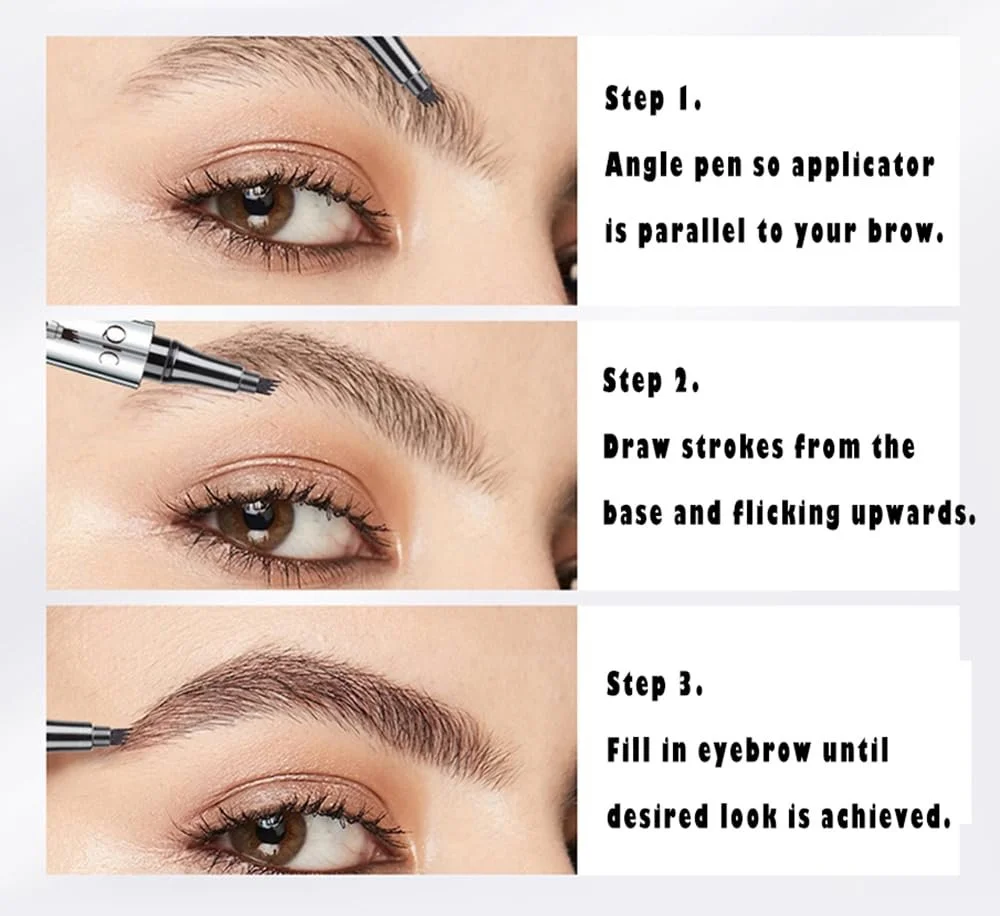 Step 1.
Angle pen so applicator is parallel to your brow.

Step 2.
Draw strokes from the base and flicking upwards.

Step 3.
Fill in eyebrow until desired look is achieved.