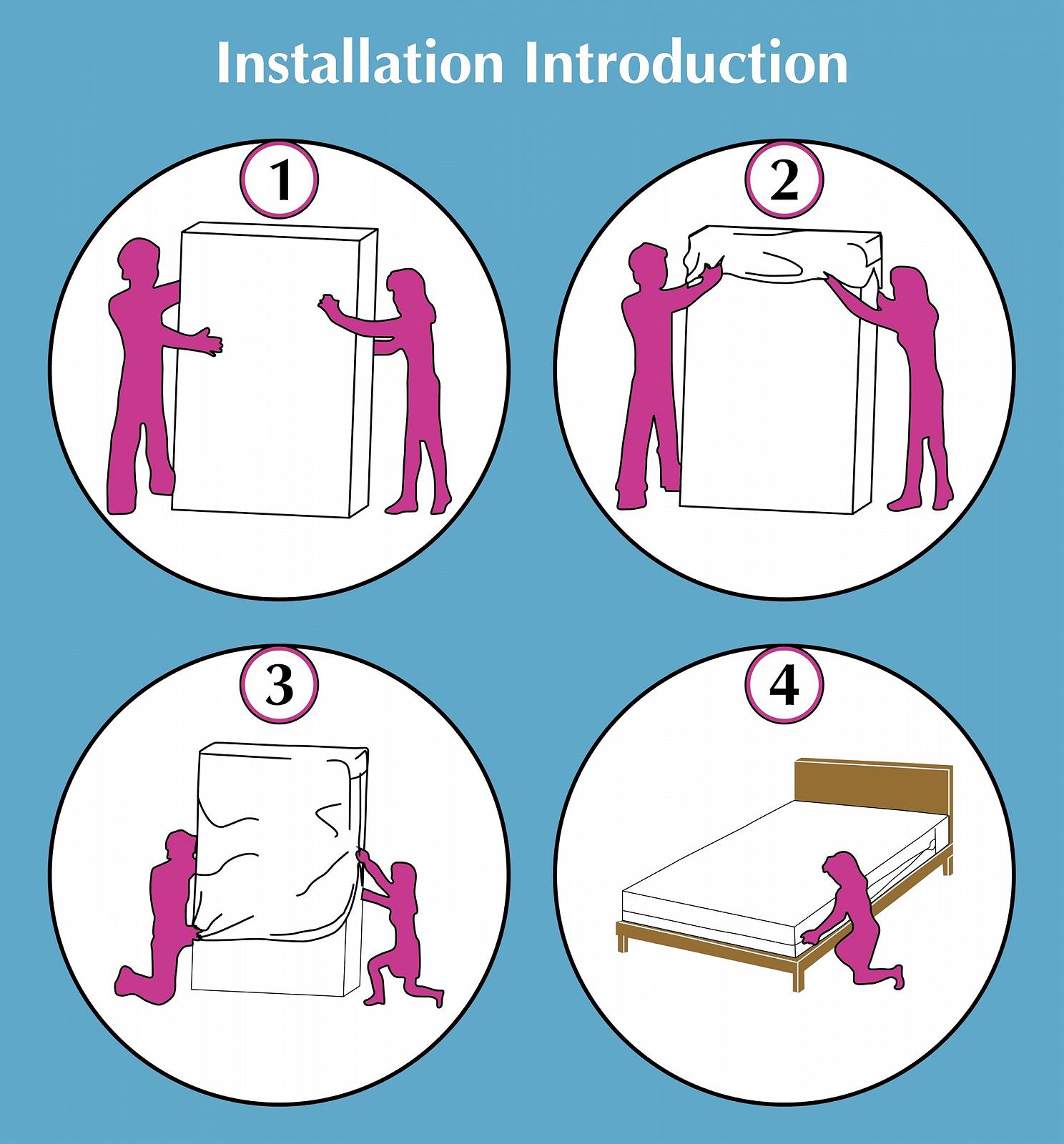 Installation Introduction

1

2

3

4