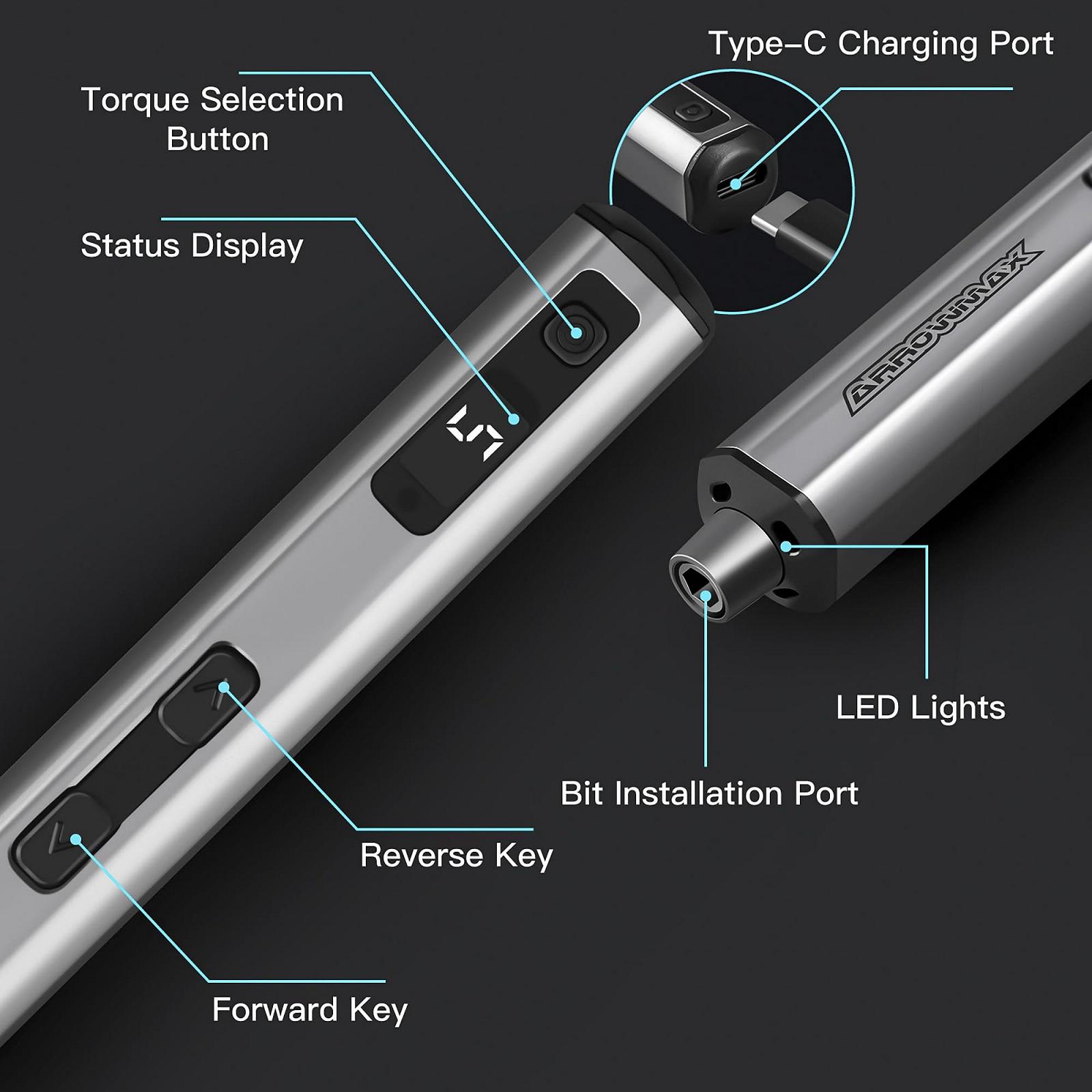 Type-C Charging Port

Torque Selection Button

Status Display

5

ARROWMAX

LED Lights

Bit Installation Port

Reverse Key

Forward Key