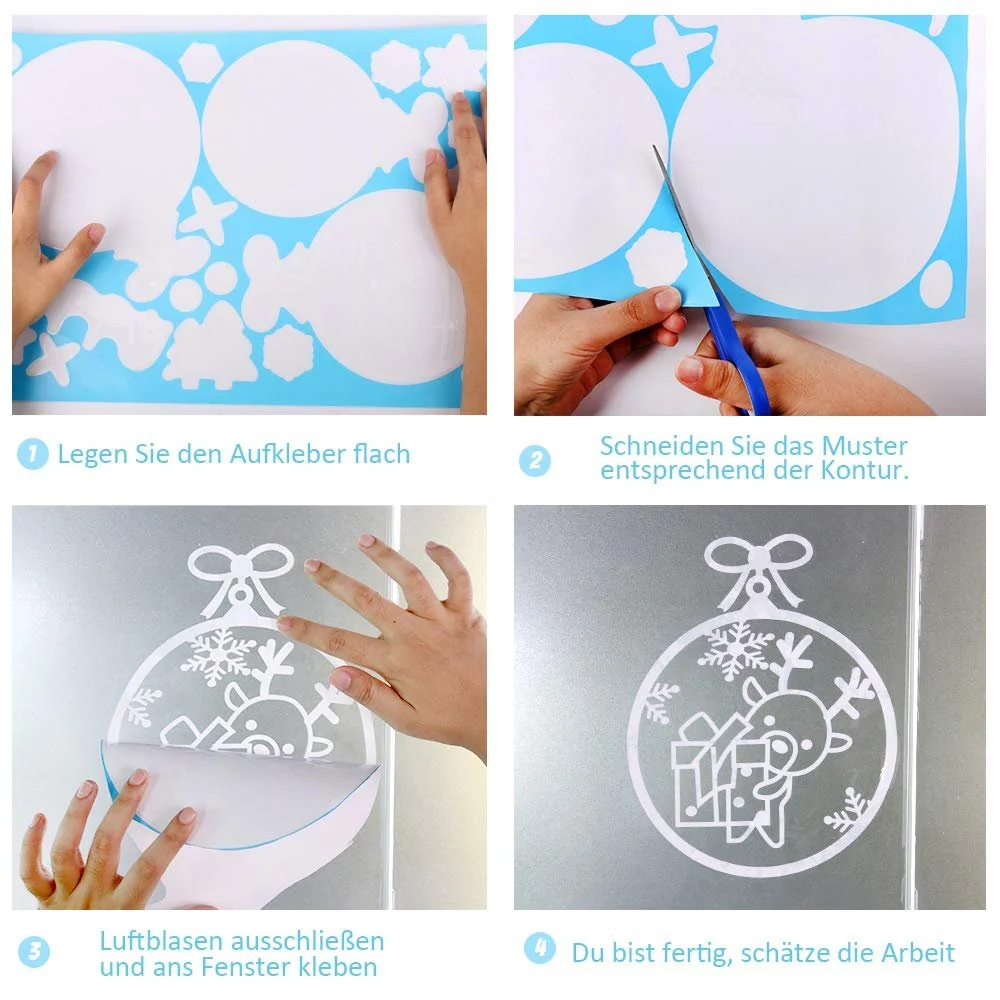 1 Legen Sie den Aufkleber flach

2 Schneiden Sie das Muster entsprechend der Kontur.

3 Luftblasen ausschließen und ans Fenster kleben

4 Du bist fertig, schätze die Arbeit