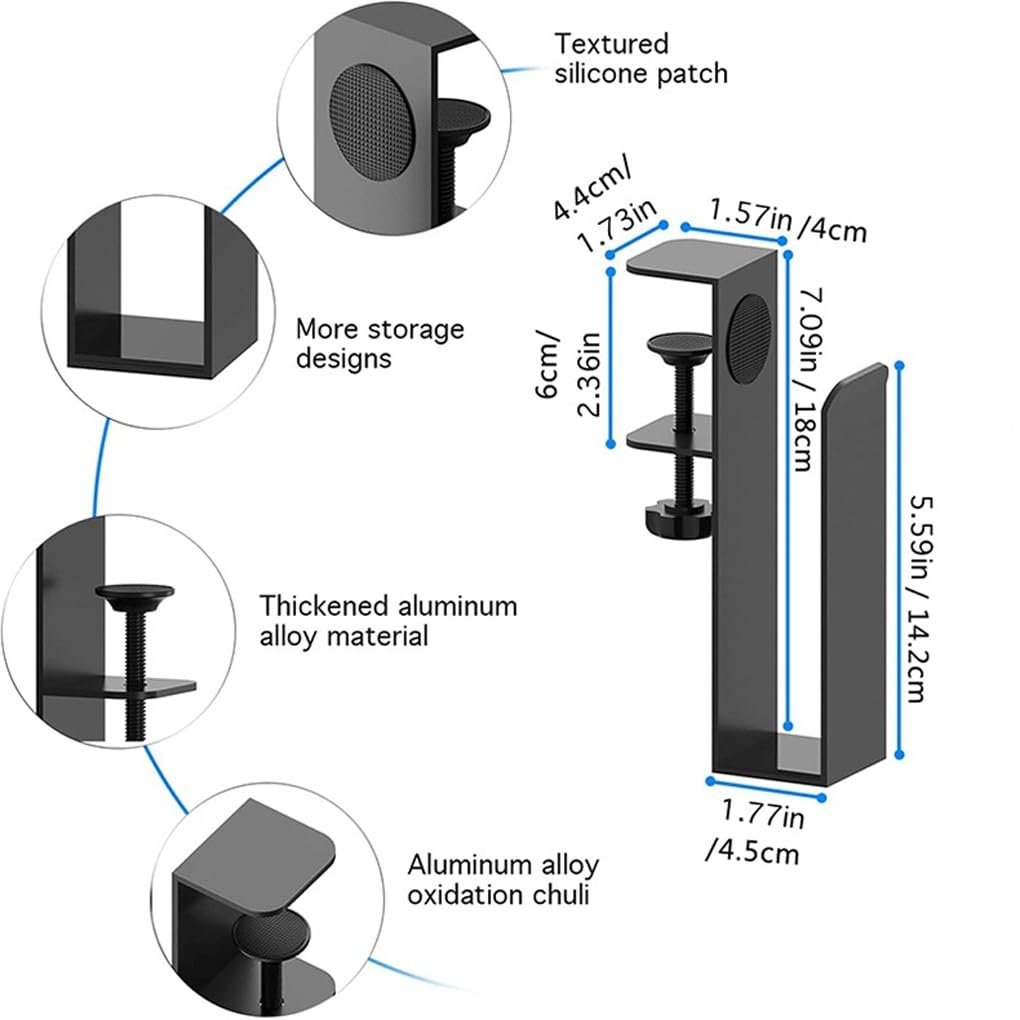 Textured silicone patch

More storage designs

Thickened aluminum alloy material

Aluminum alloy oxidation chuli

4.4cm/ 1.73in

1.57in /4cm

6cm/ 2.36in

7.09in / 18cm

5.59in / 14.2cm

1.77in /4.5cm