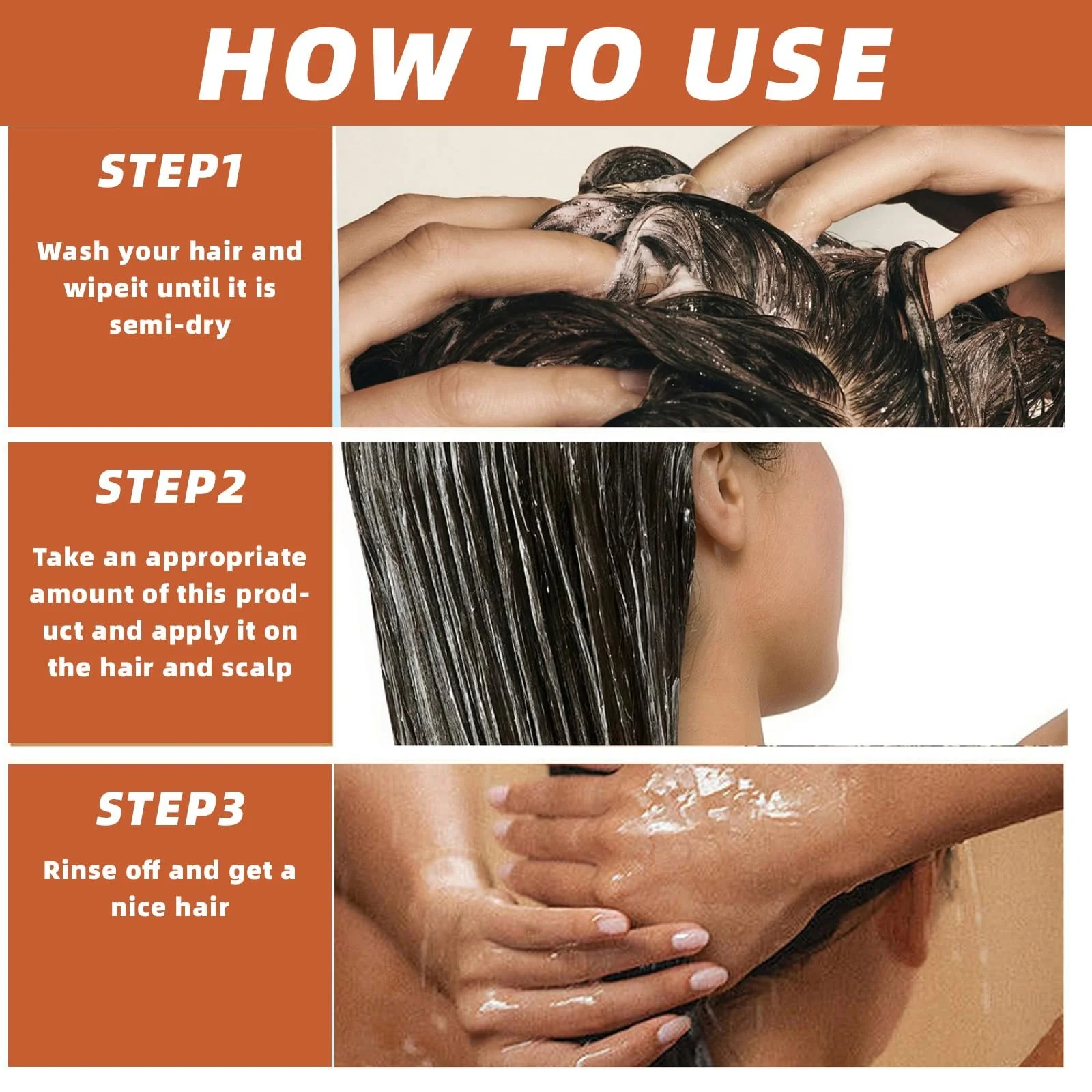 HOW TO USE

STEP1

Wash your hair and wipeit until it is semi-dry

STEP2

Take an appropriate amount of this product and apply it on the hair and scalp

STEP3

Rinse off and get a nice hair