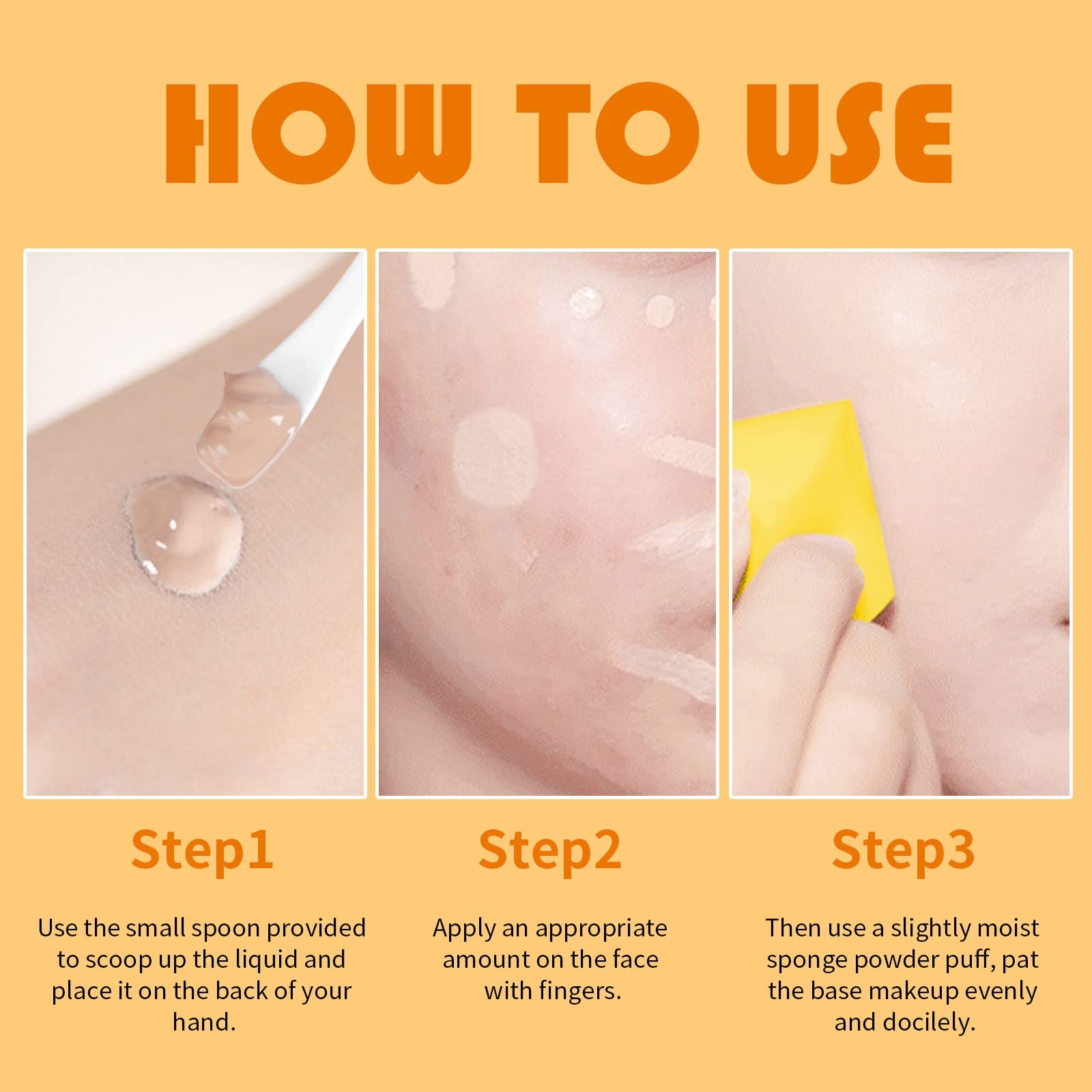 HOW TO USE

Step1

Use the small spoon provided to scoop up the liquid and place it on the back of your hand.

Step2

Apply an appropriate amount on the face with fingers.

Step3

Then use a slightly moist sponge powder puff, pat the base makeup evenly and docilely.