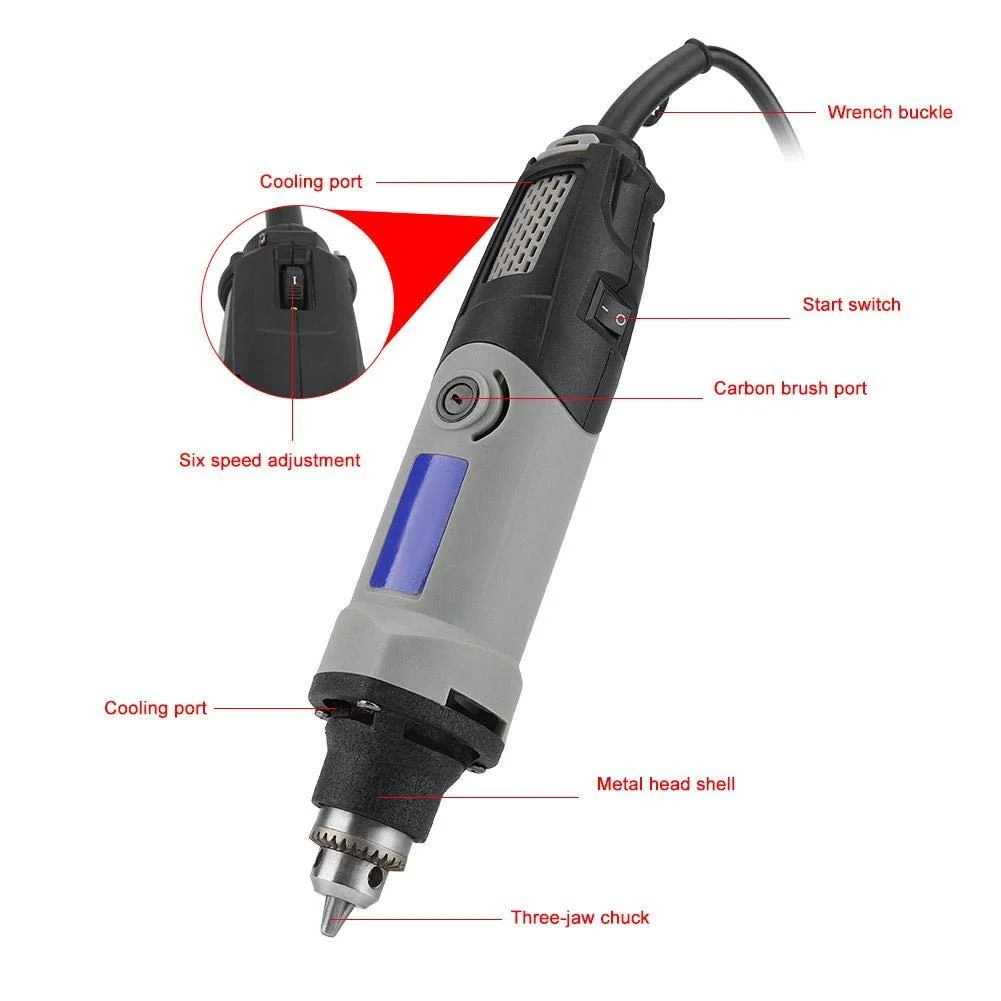 Wrench buckle

Cooling port

Start switch

Carbon brush port

Six speed adjustment

Cooling port

Metal head shell

Three-jaw chuck