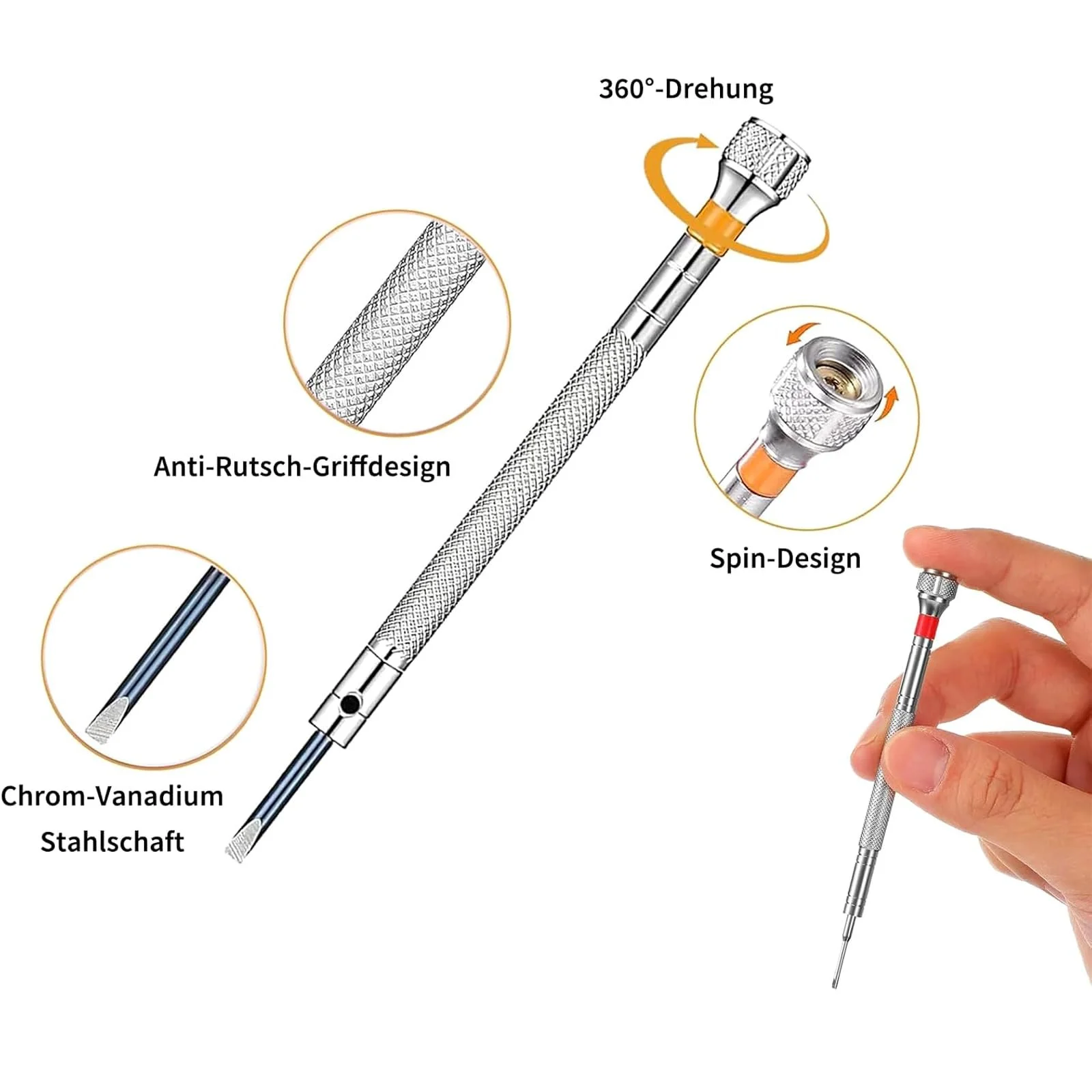 360°-Drehung

Anti-Rutsch-Griffdesign

Spin-Design

Chrom-Vanadium
Stahlschaft