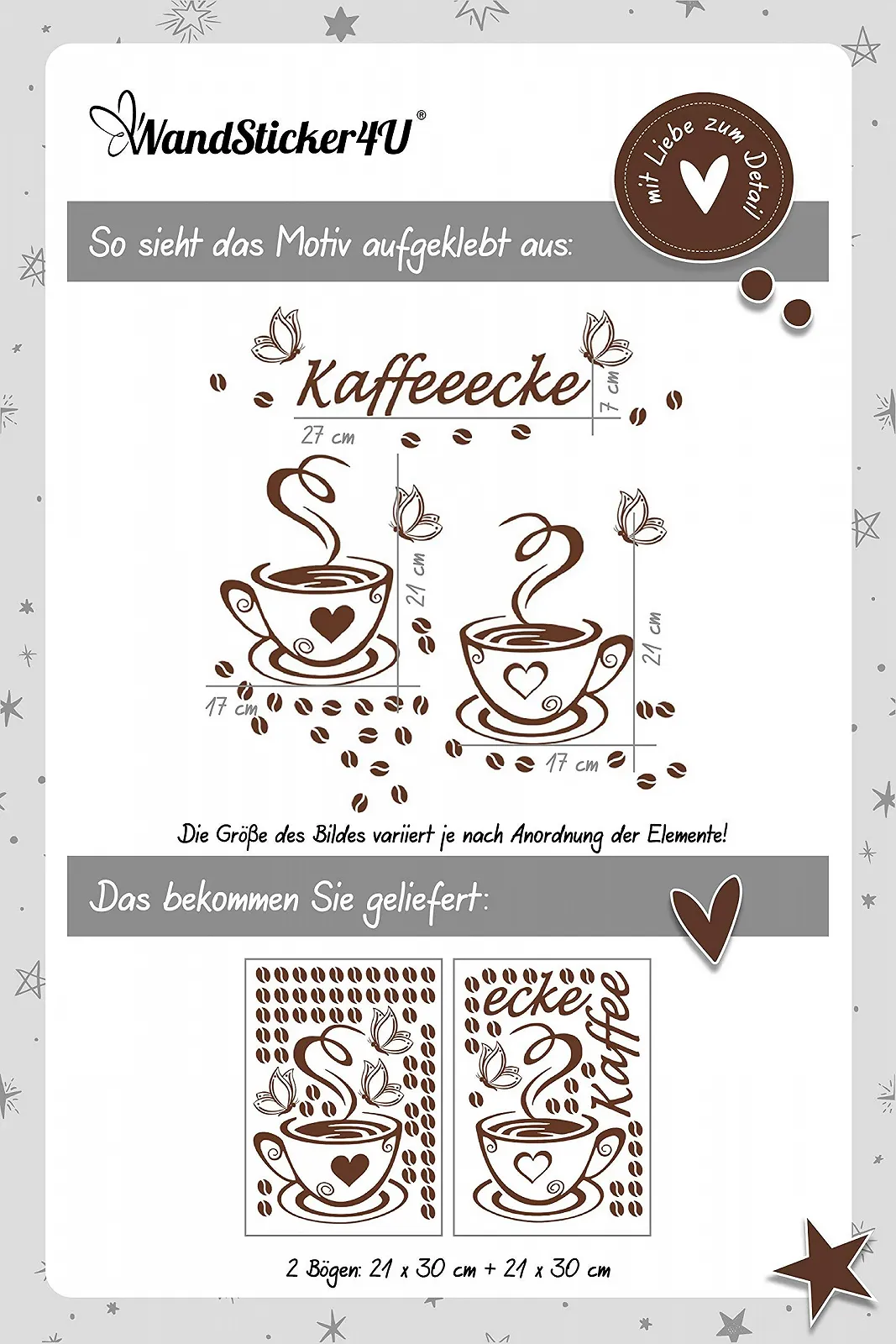 WandSticker4U®

mit Liebe zum Detail

So sieht das Motiv aufgeklebt aus:

Kaffeeecke

7 cm

27 cm

21 cm

21 cm

17 cm

17 cm

Die Größe des Bildes variiert je nach Anordnung der Elemente!

Das bekommen Sie geliefert:

ecke

Kaffee

2 Bögen: 21 x 30 cm + 21 x 30 cm