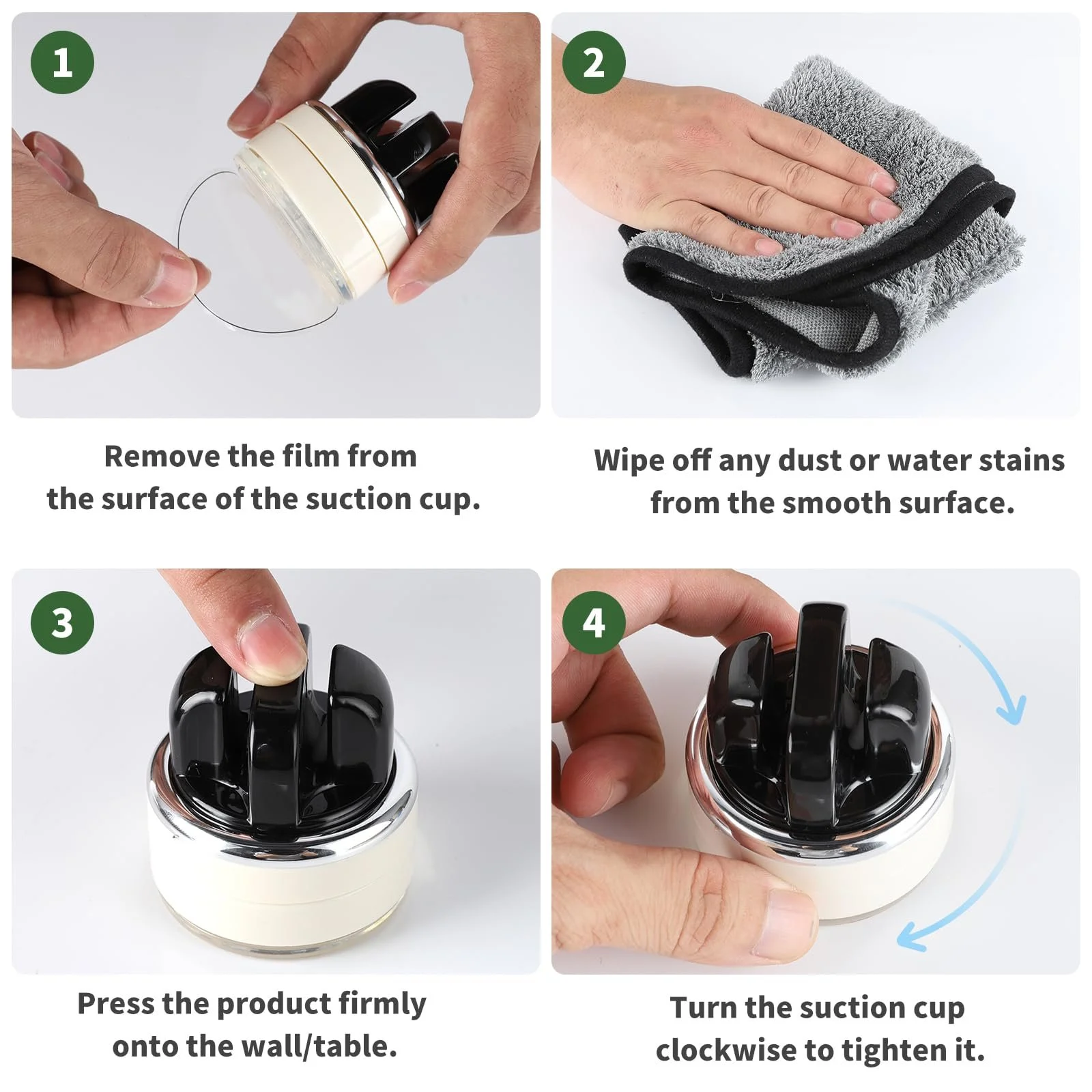 1

Remove the film from the surface of the suction cup.

2

Wipe off any dust or water stains from the smooth surface.

3

Press the product firmly onto the wall/table.

4

Turn the suction cup clockwise to tighten it.