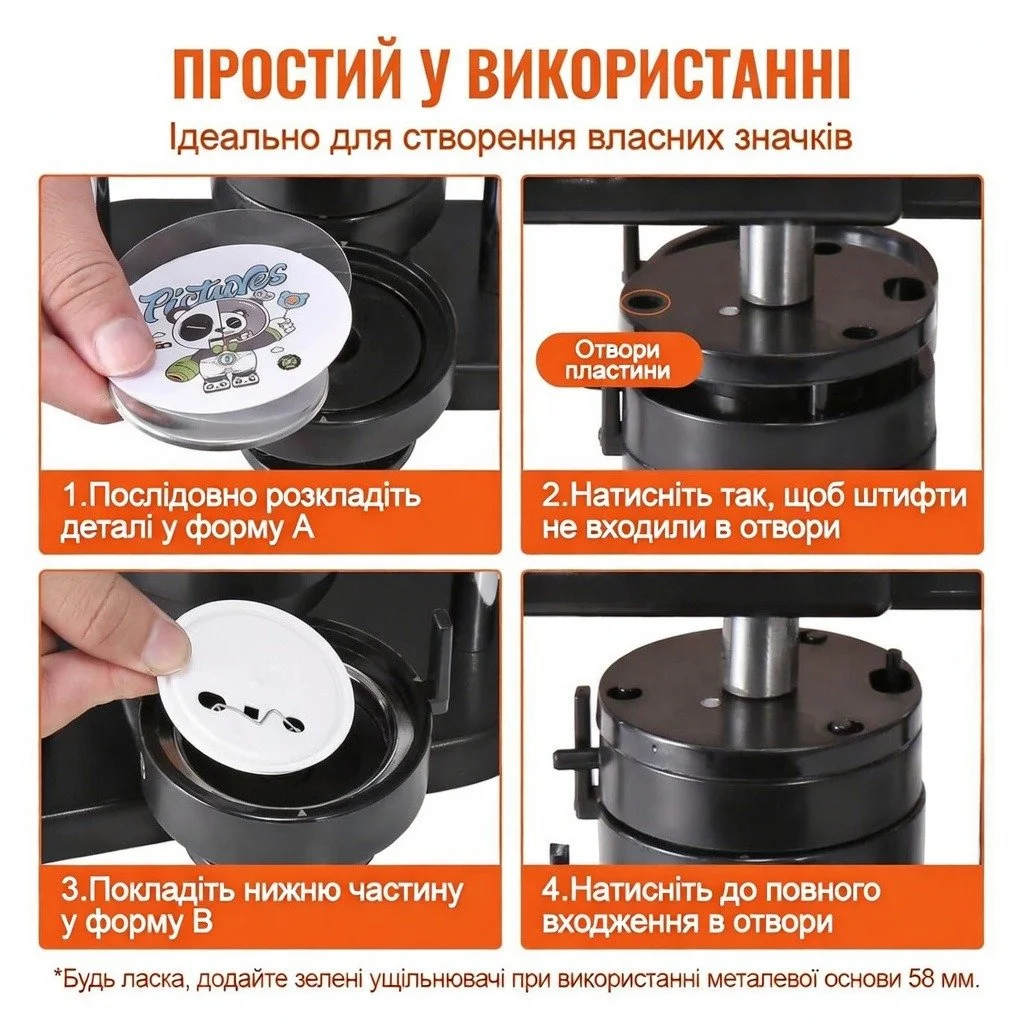 ПРОСТИЙ У ВИКОРИСТАННІ
Ідеально для створення власних значків

Pictures

1.Послідовно розкладіть деталі у форму А

Отвори пластини

2.Натисніть так, щоб штифти не входили в отвори

3.Покладіть нижню частину у форму В

4.Натисніть до повного входження в отвори

*Будь ласка, додайте зелені ущільнювачі при використанні металевої основи 58 мм.