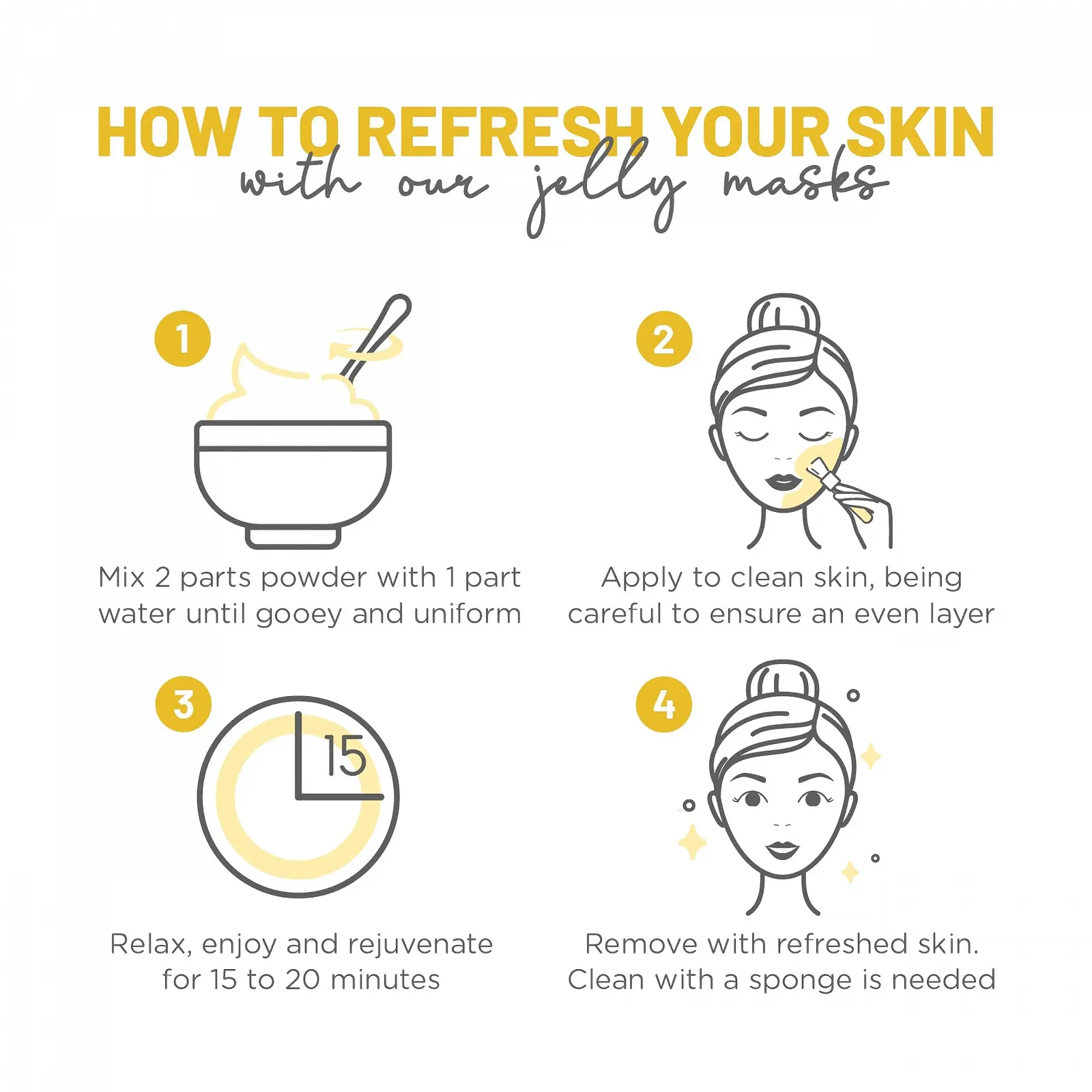 HOW TO REFRESH YOUR SKIN
with our jelly masks

1
Mix 2 parts powder with 1 part water until gooey and uniform

2
Apply to clean skin, being careful to ensure an even layer

3
15
Relax, enjoy and rejuvenate for 15 to 20 minutes

4
Remove with refreshed skin. Clean with a sponge is needed