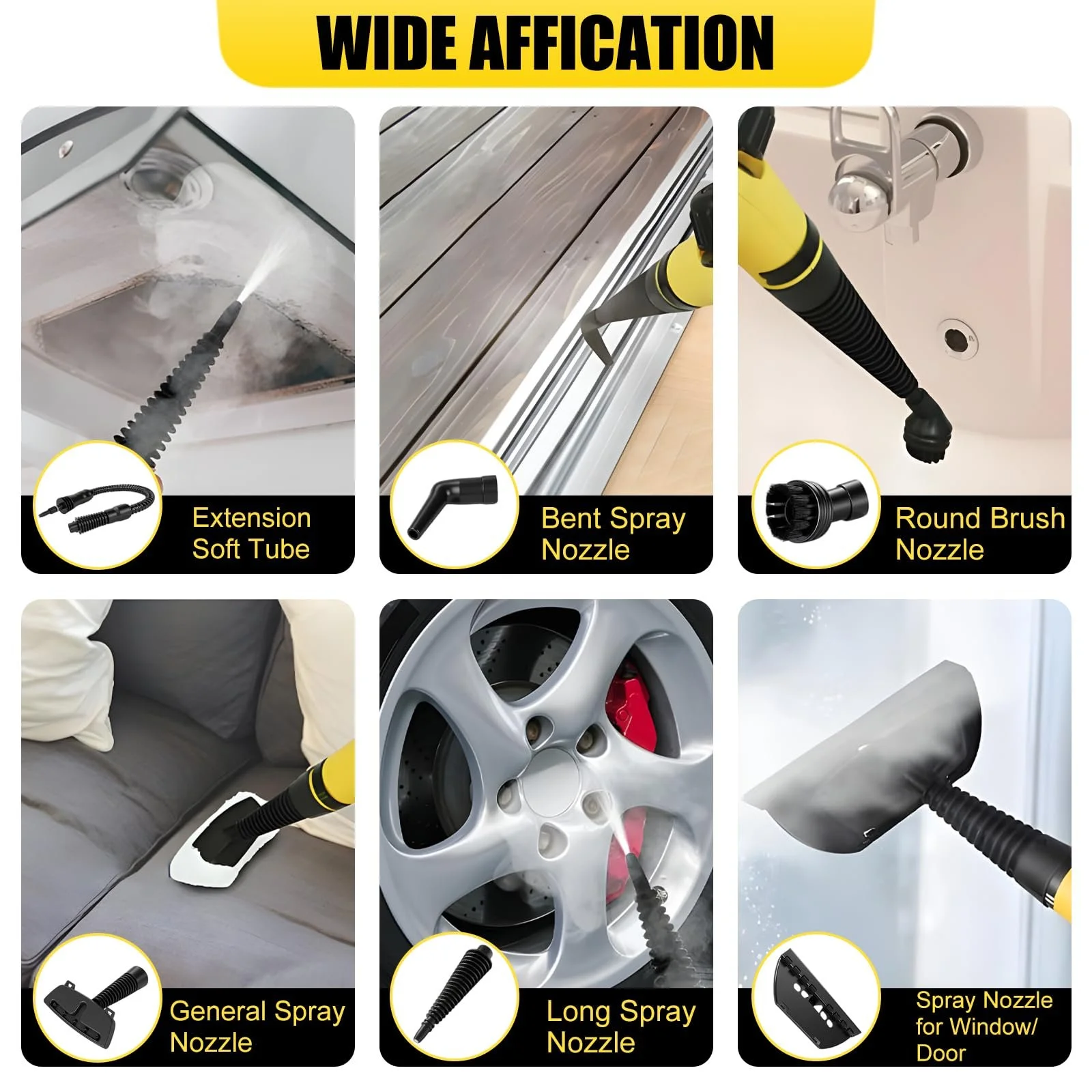 WIDE AFFICATION

Extension Soft Tube

Bent Spray Nozzle

Round Brush Nozzle

General Spray Nozzle

Long Spray Nozzle

Spray Nozzle for Window/ Door