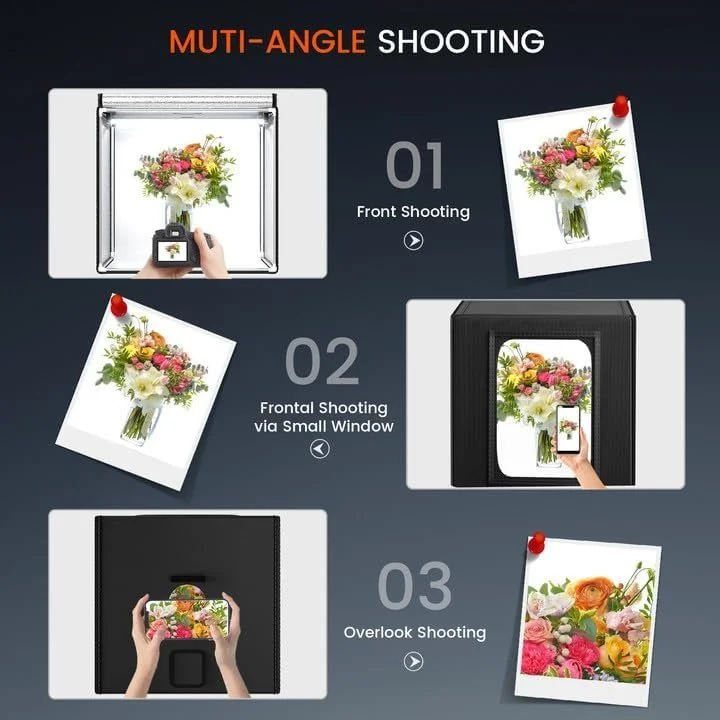 MUTI-ANGLE SHOOTING

01
Front Shooting

02
Frontal Shooting via Small Window

03
Overlook Shooting