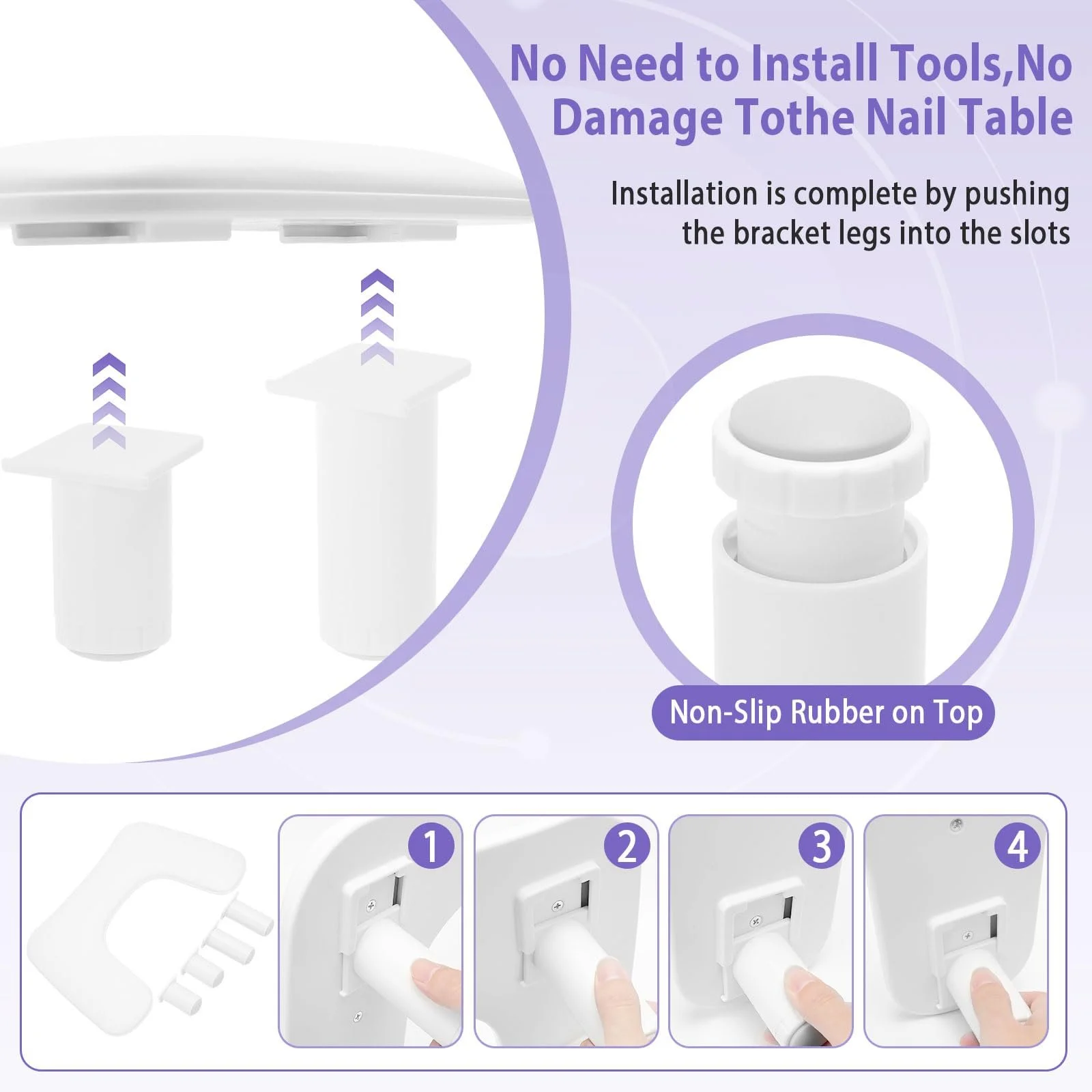 No Need to Install Tools,No Damage Tothe Nail Table

Installation is complete by pushing the bracket legs into the slots

Non-Slip Rubber on Top

1

2

3

4