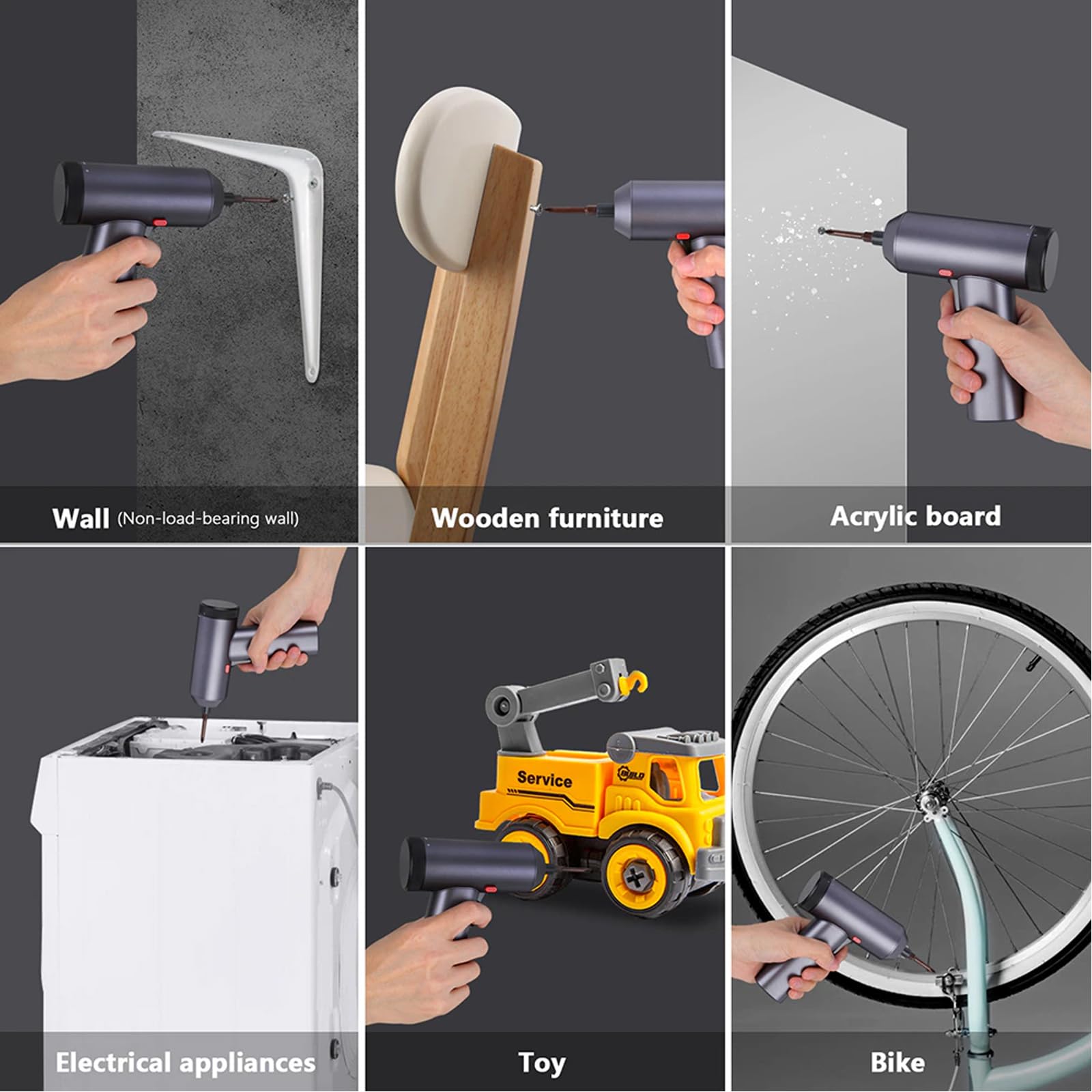 Wall (Non-load-bearing wall)

Wooden furniture

Acrylic board

Service

BUILD

Electrical appliances

Toy

Bike