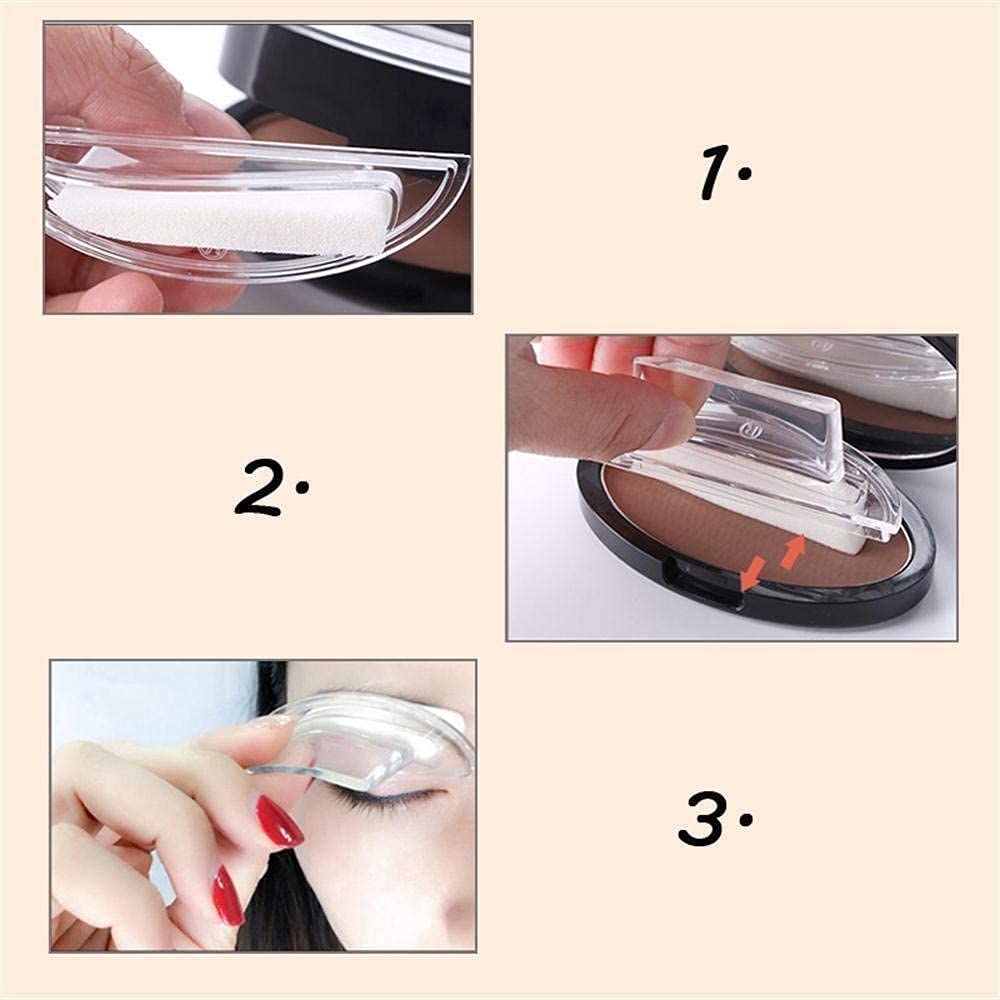 1.

2.

3.