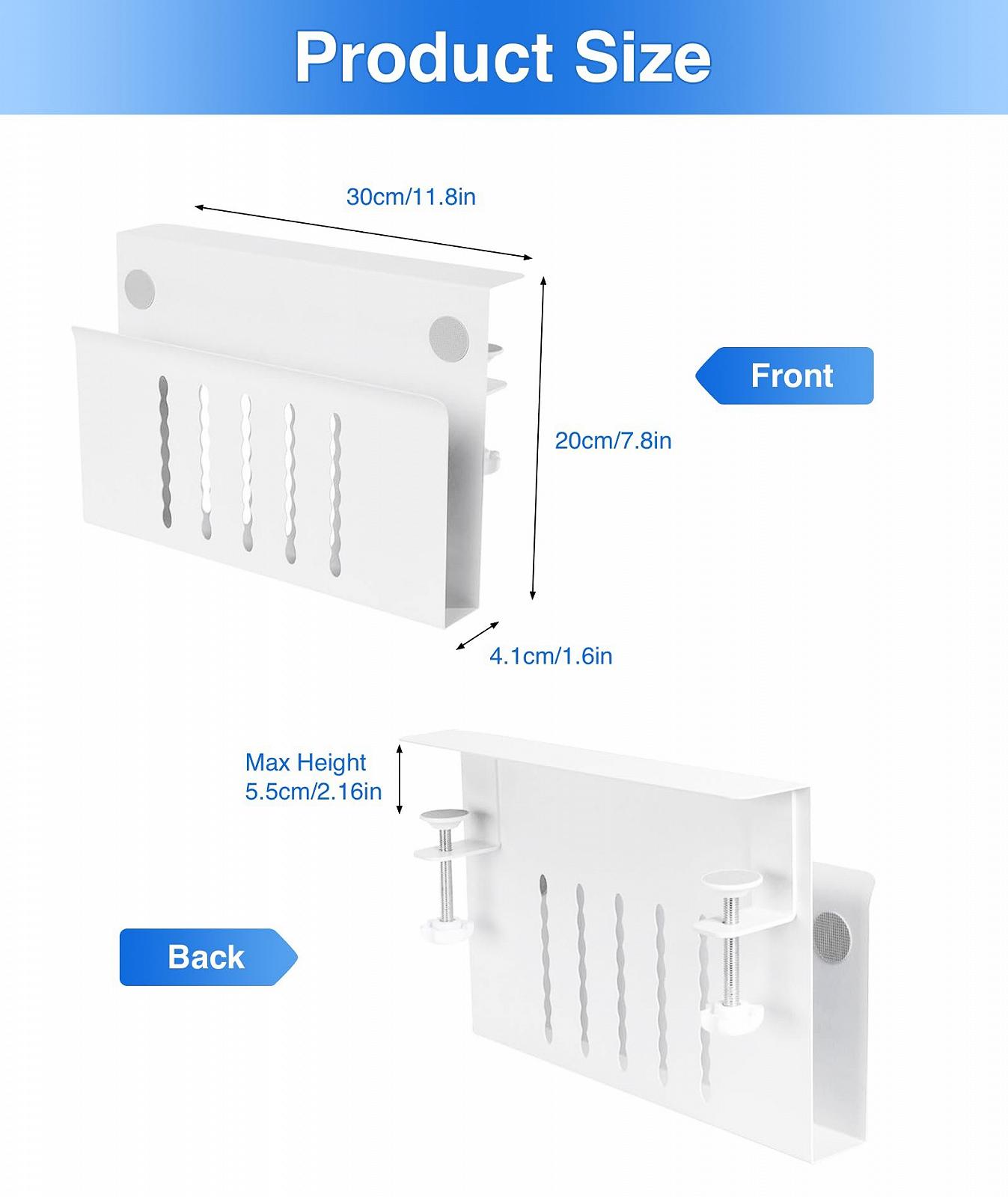 Product Size

30cm/11.8in

Front

20cm/7.8in

4.1cm/1.6in

Max Height
5.5cm/2.16in

Back