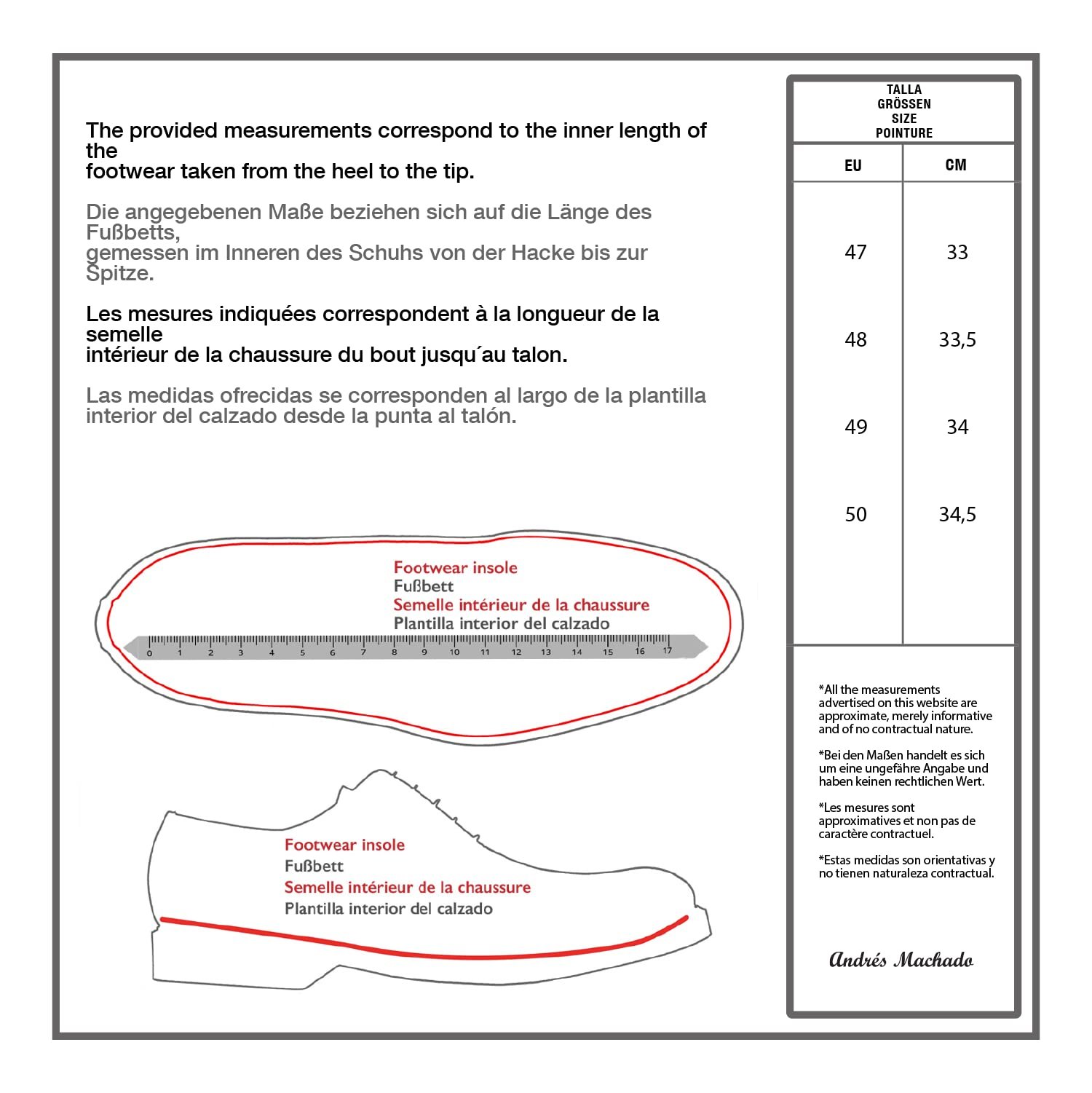 The provided measurements correspond to the inner length of the footwear taken from the heel to the tip.

Die angegebenen Maße beziehen sich auf die Länge des Fußbetts, gemessen im Inneren des Schuhs von der Hacke bis zur Spitze.

Les mesures indiquées correspondent à la longueur de la semelle intérieur de la chaussure du bout jusqu´au talon.

Las medidas ofrecidas se corresponden al largo de la plantilla interior del calzado desde la punta al talón.

Footwear insole
Fußbett
Semelle intérieur de la chaussure
Plantilla interior del calzado

0 1 2 3 4 5 6 7 8 9 10 11 12 13 14 15 16 17

Footwear insole
Fußbett
Semelle intérieur de la chaussure
Plantilla interior del calzado

TALLA
GRÖSSEN
SIZE
POINTURE

| EU | CM |
|---|---|
| 47 | 33 |
| 48 | 33,5 |
| 49 | 34 |
| 50 | 34,5 |

*All the measurements advertised on this website are approximate, merely informative and of no contractual nature.

*Bei den Maßen handelt es sich um eine ungefähre Angabe und haben keinen rechtlichen Wert.

*Les mesures sont approximatives et non pas de caractère contractuel.

*Estas medidas son orientativas y no tienen naturaleza contractual.

Andrés Machado