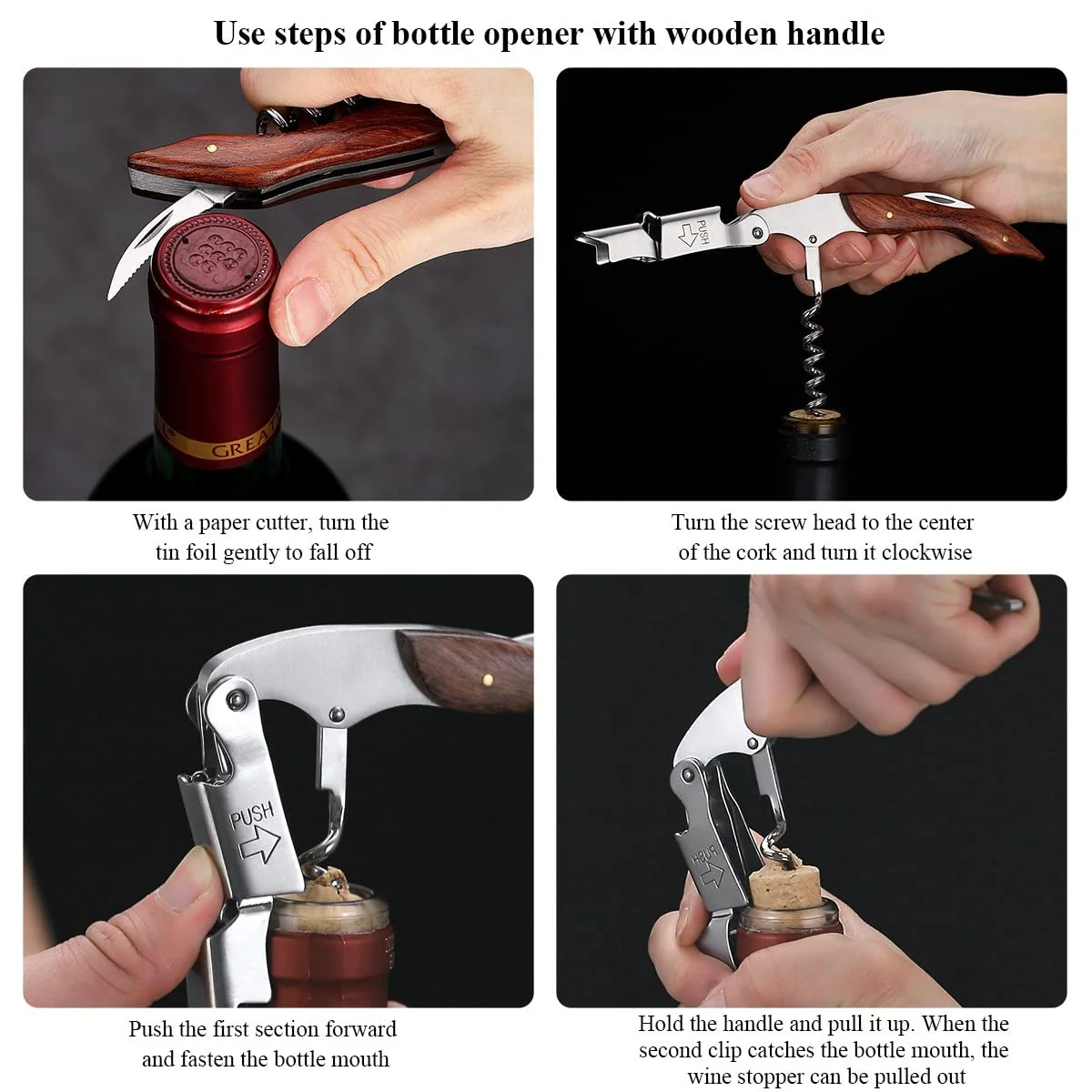 Use steps of bottle opener with wooden handle

GREAT

With a paper cutter, turn the tin foil gently to fall off

PUSH

Turn the screw head to the center of the cork and turn it clockwise

PUSH

Push the first section forward and fasten the bottle mouth

PUSH

Hold the handle and pull it up. When the second clip catches the bottle mouth, the wine stopper can be pulled out