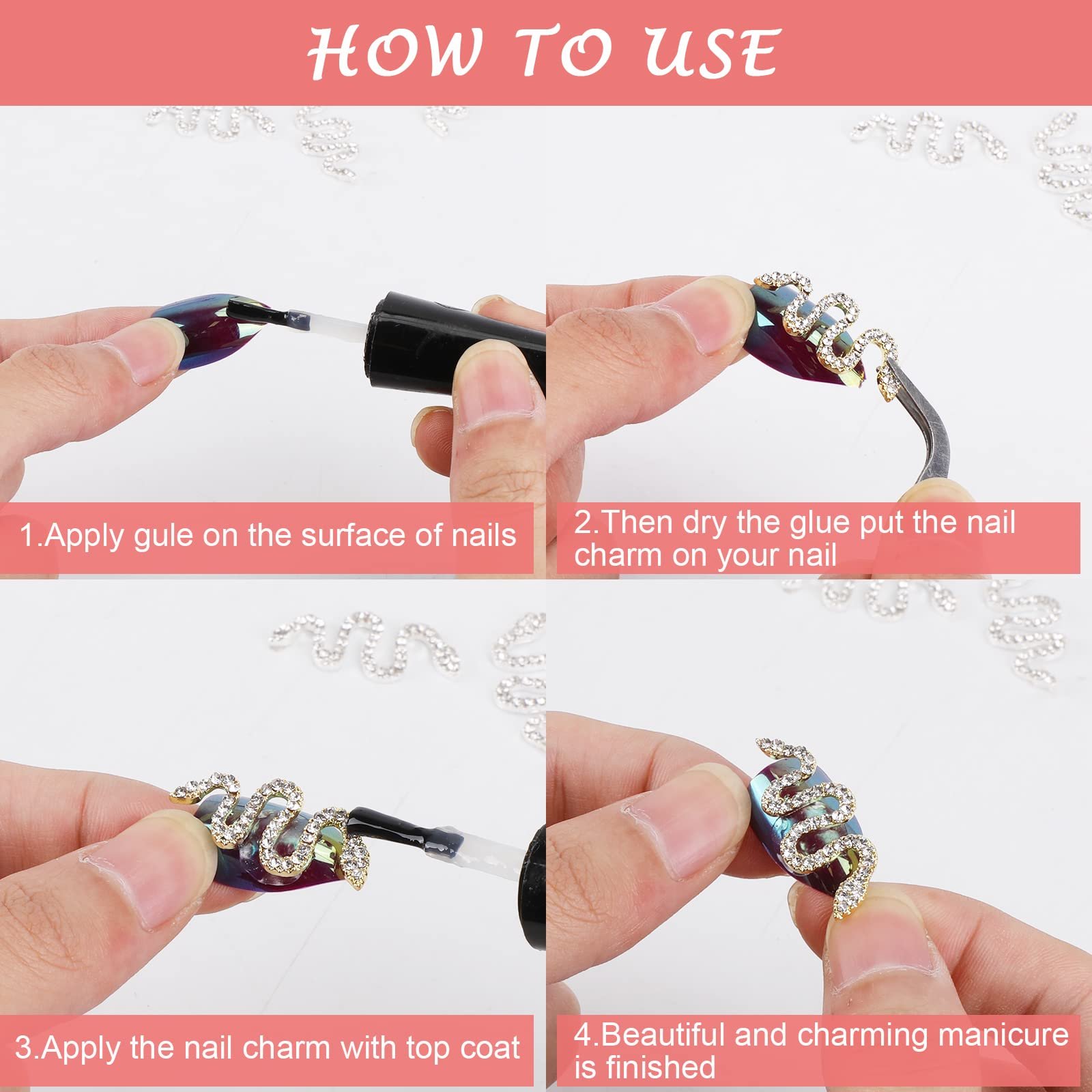 HOW TO USE

1.Apply gule on the surface of nails

2.Then dry the glue put the nail charm on your nail

3.Apply the nail charm with top coat

4.Beautiful and charming manicure is finished