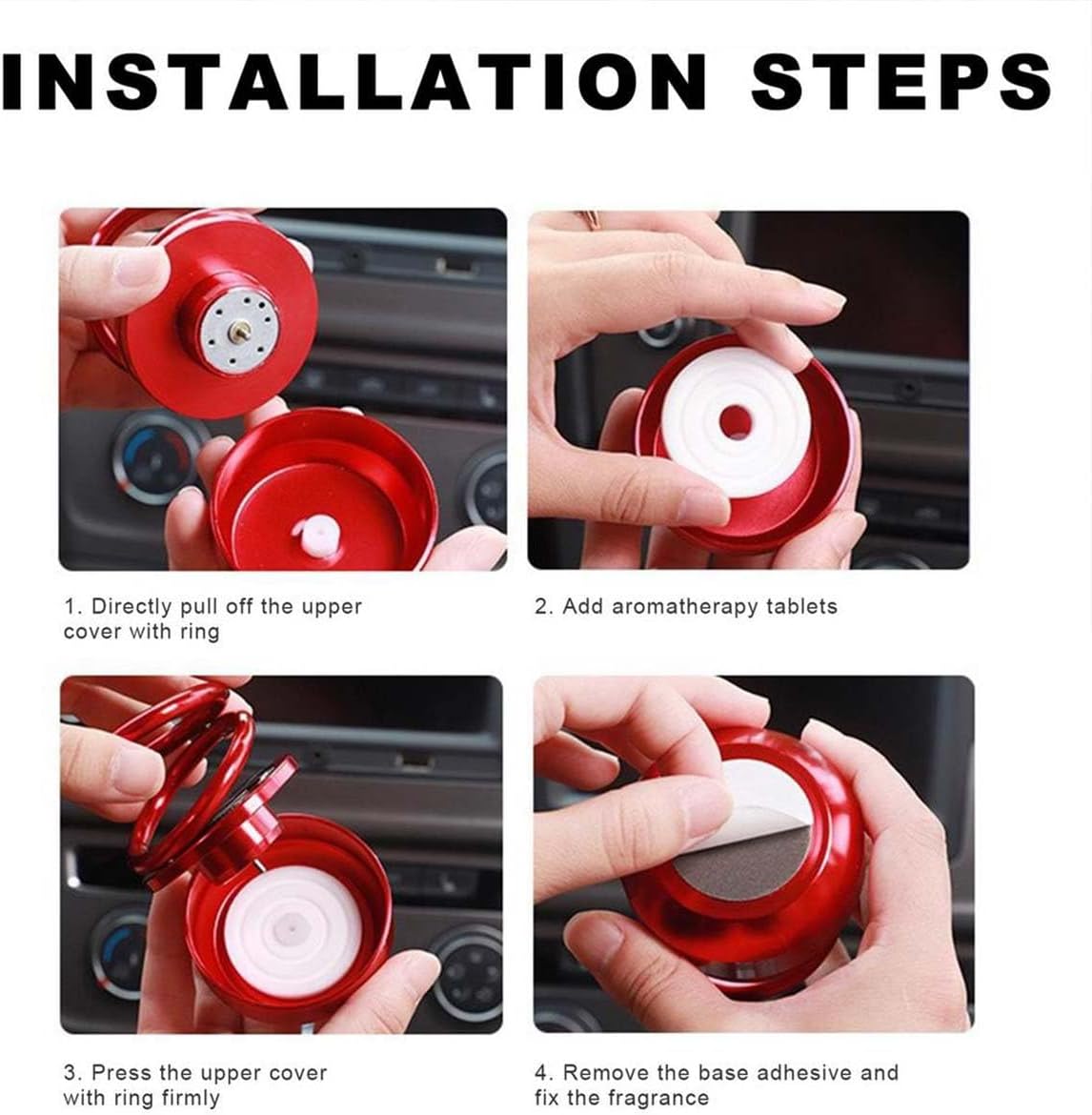 INSTALLATION STEPS

1. Directly pull off the upper cover with ring

2. Add aromatherapy tablets

3. Press the upper cover with ring firmly

4. Remove the base adhesive and fix the fragrance