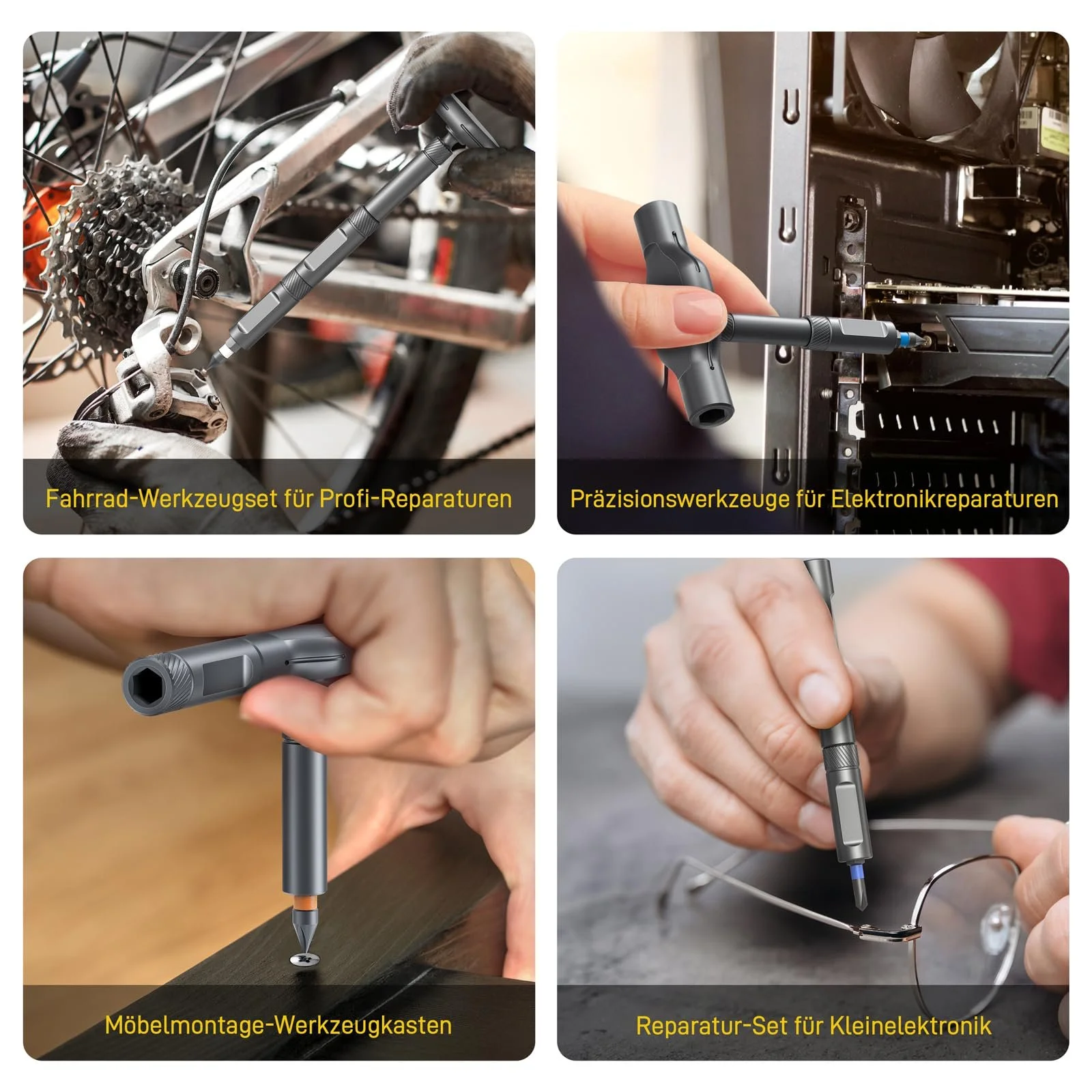 Fahrrad-Werkzeugset für Profi-Reparaturen

Präzisionswerkzeuge für Elektronikreparaturen

Möbelmontage-Werkzeugkasten

Reparatur-Set für Kleinelektronik