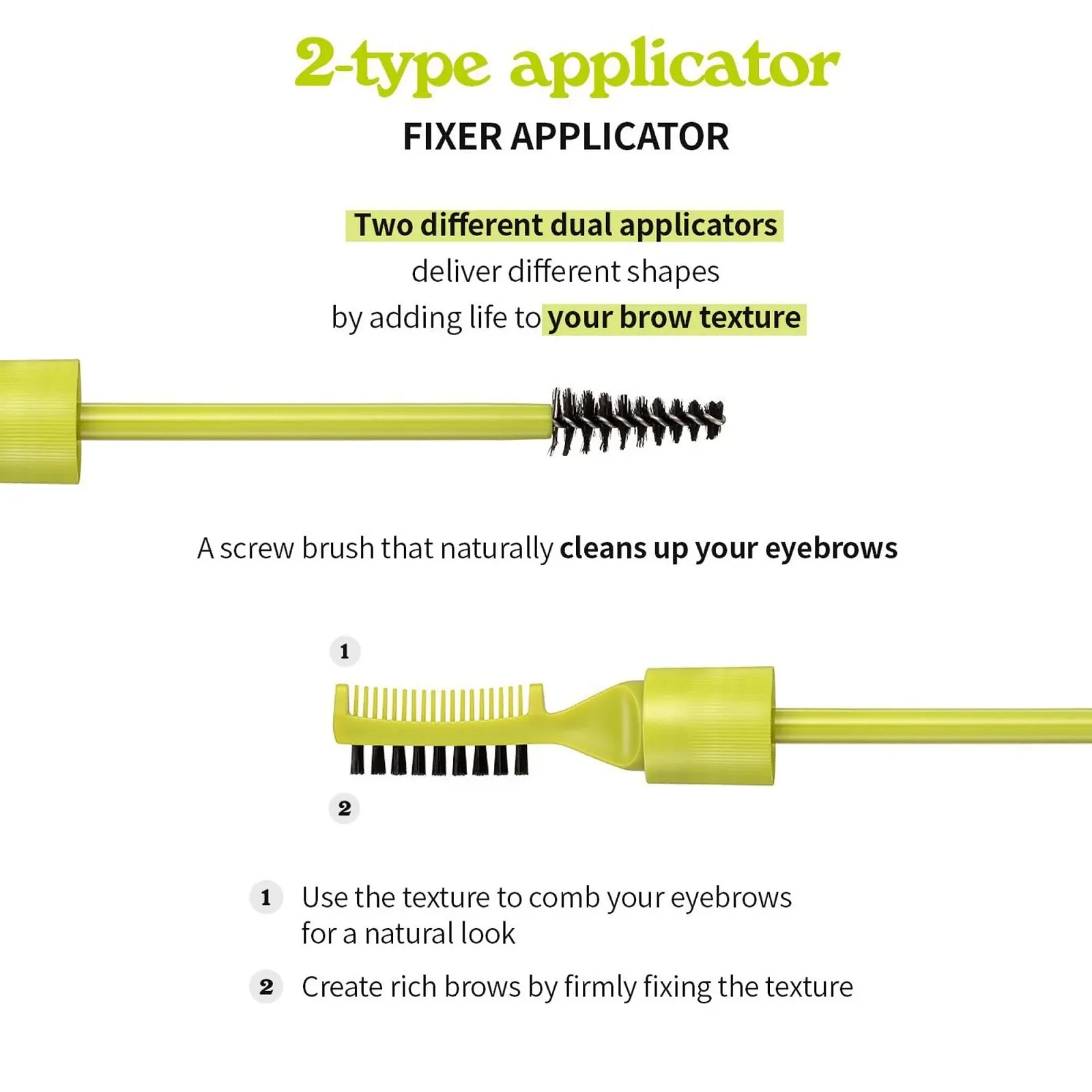 2-type applicator

FIXER APPLICATOR

Two different dual applicators
deliver different shapes
by adding life to your brow texture

A screw brush that naturally cleans up your eyebrows

1

2

1 Use the texture to comb your eyebrows for a natural look

2 Create rich brows by firmly fixing the texture