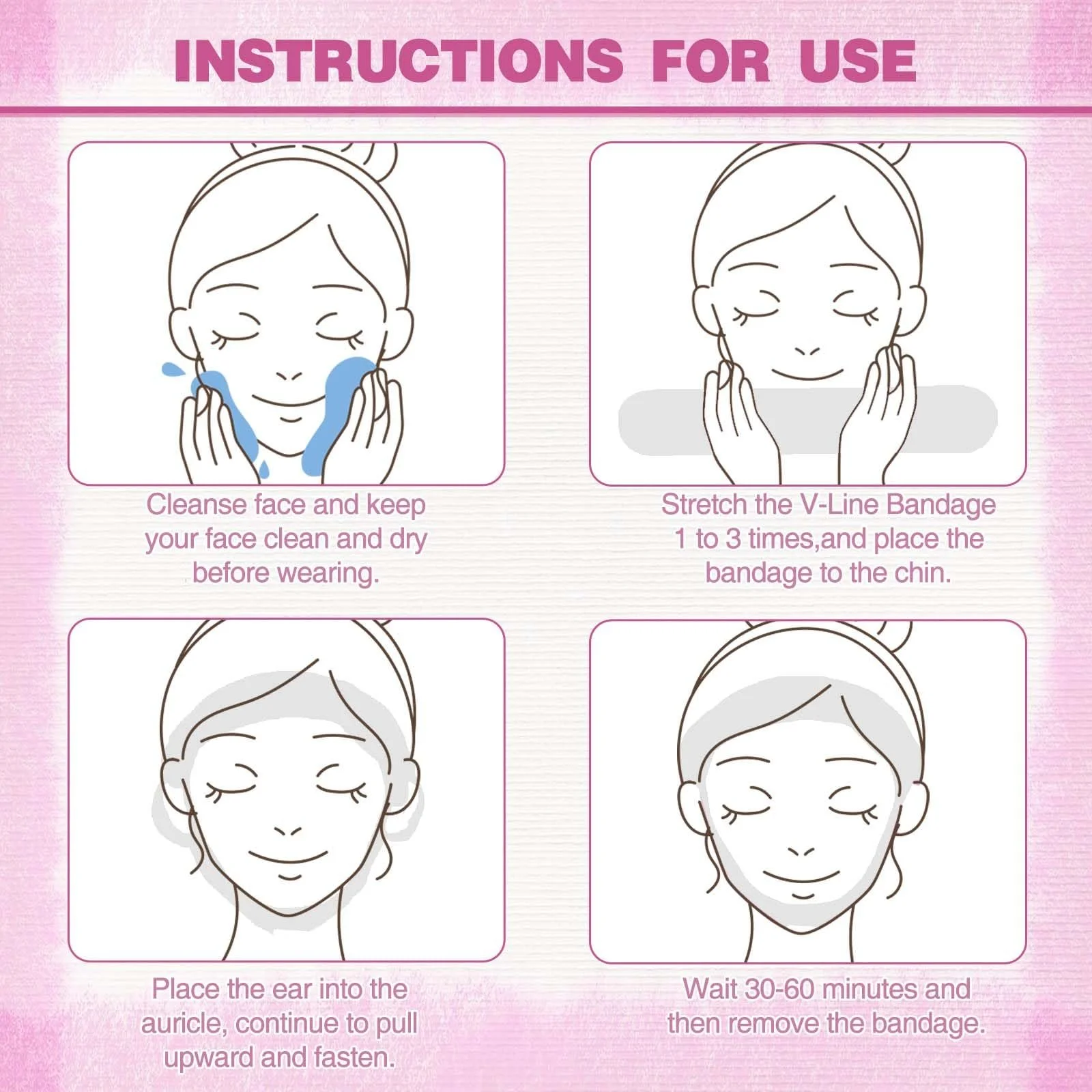 INSTRUCTIONS FOR USE

Cleanse face and keep your face clean and dry before wearing.

Stretch the V-Line Bandage 1 to 3 times,and place the bandage to the chin.

Place the ear into the auricle, continue to pull upward and fasten.

Wait 30-60 minutes and then remove the bandage.