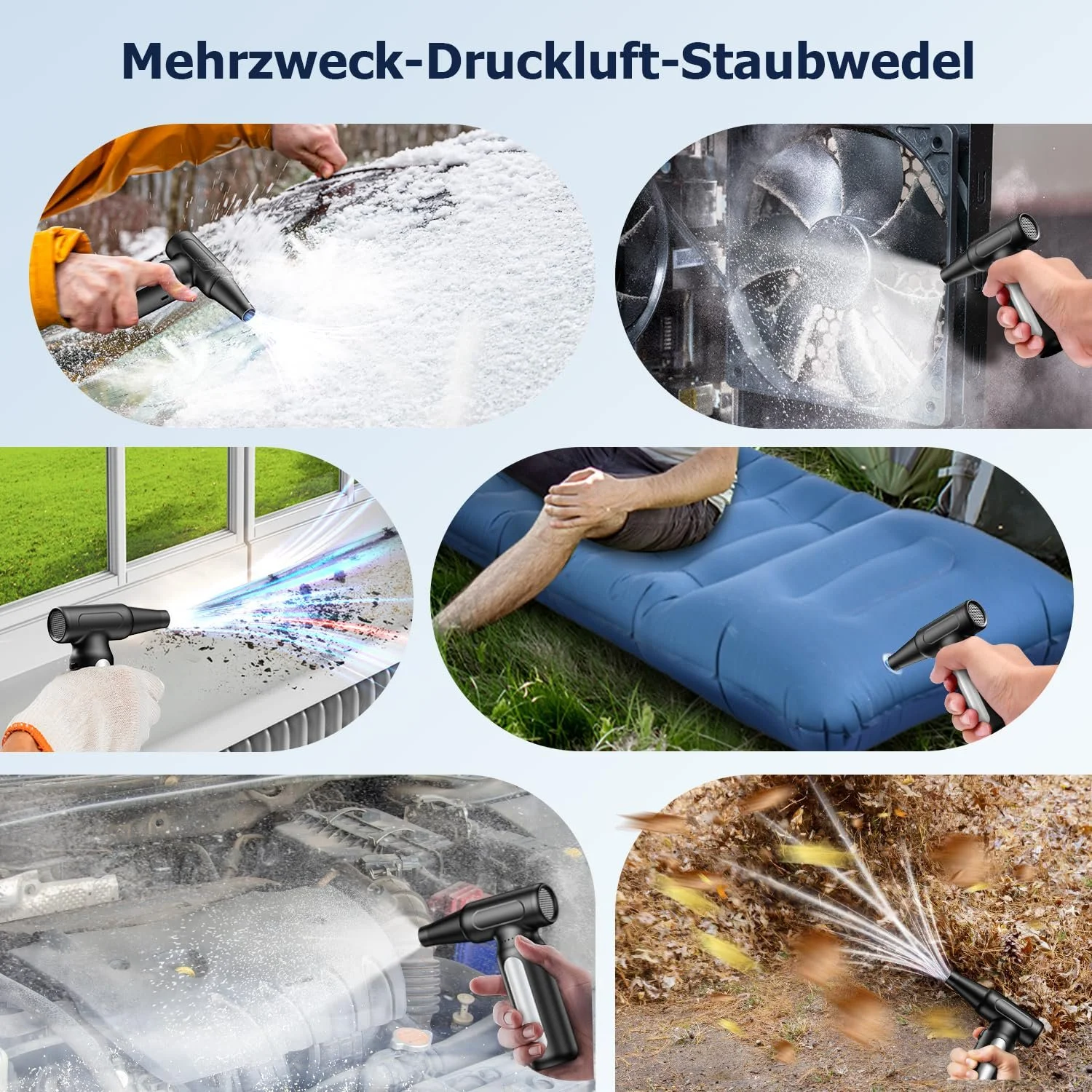 Mehrzweck-Druckluft-Staubwedel