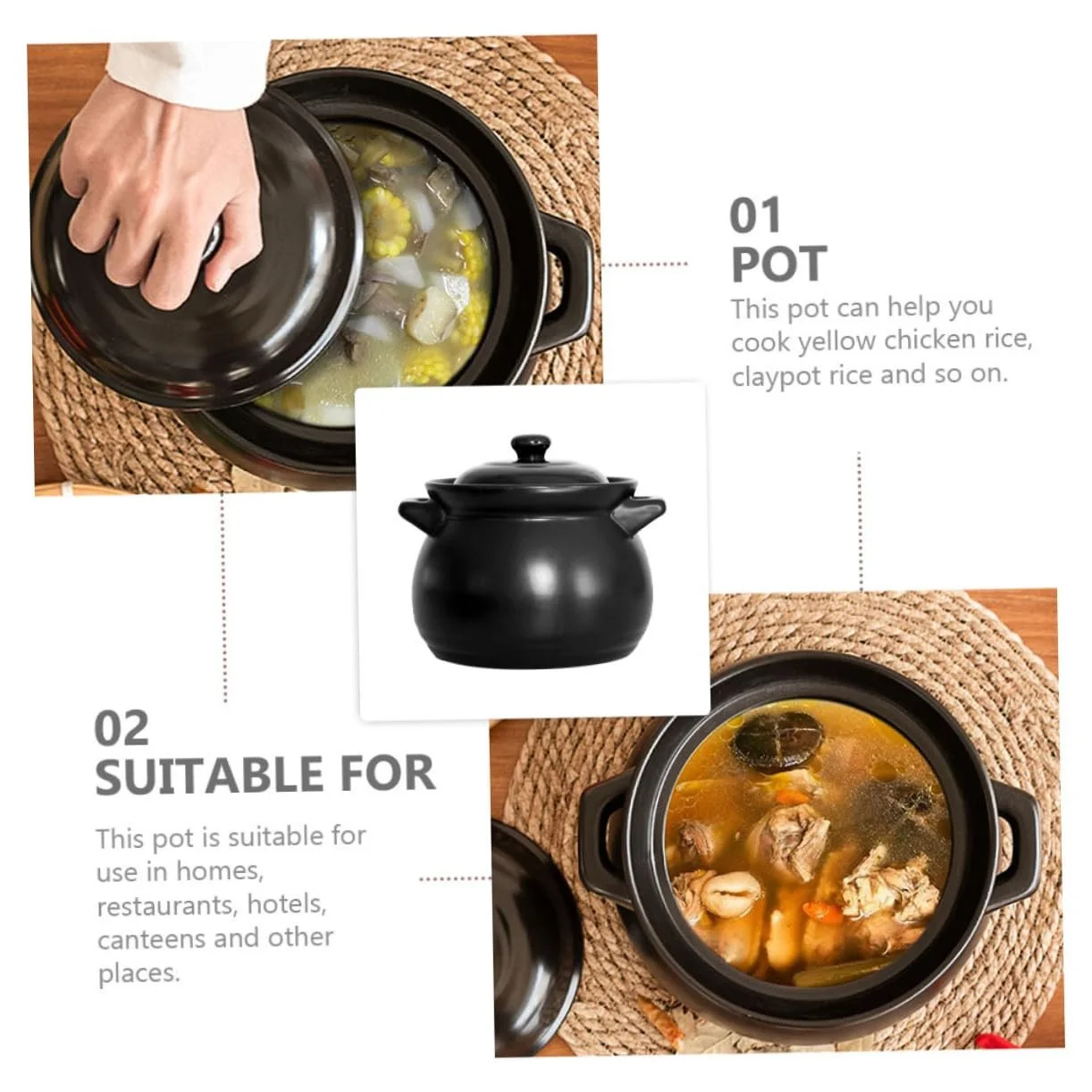 01
POT

This pot can help you cook yellow chicken rice, claypot rice and so on.

02
SUITABLE FOR

This pot is suitable for use in homes, restaurants, hotels, canteens and other places.