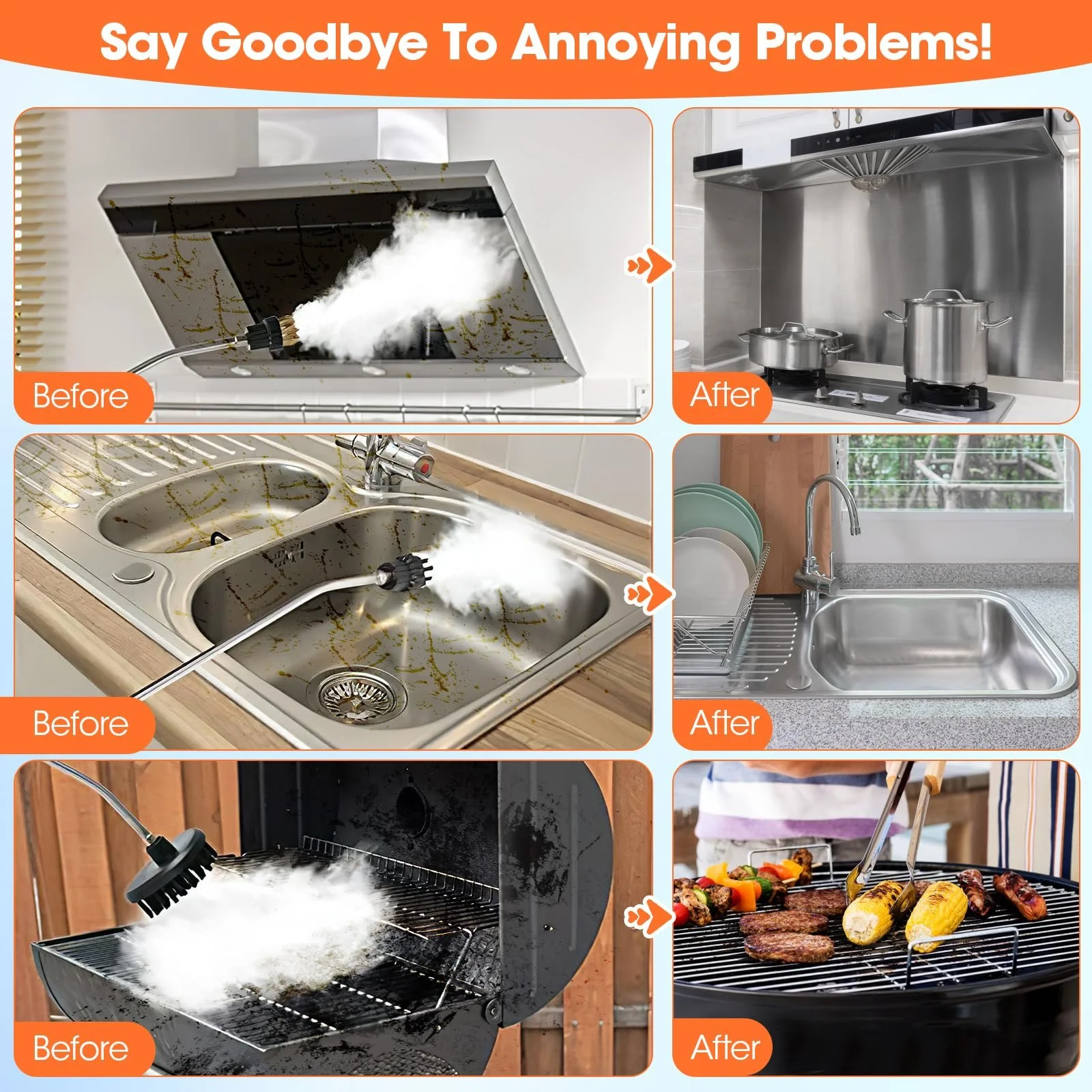 Say Goodbye To Annoying Problems!

Before

After

Before

After

Before

After