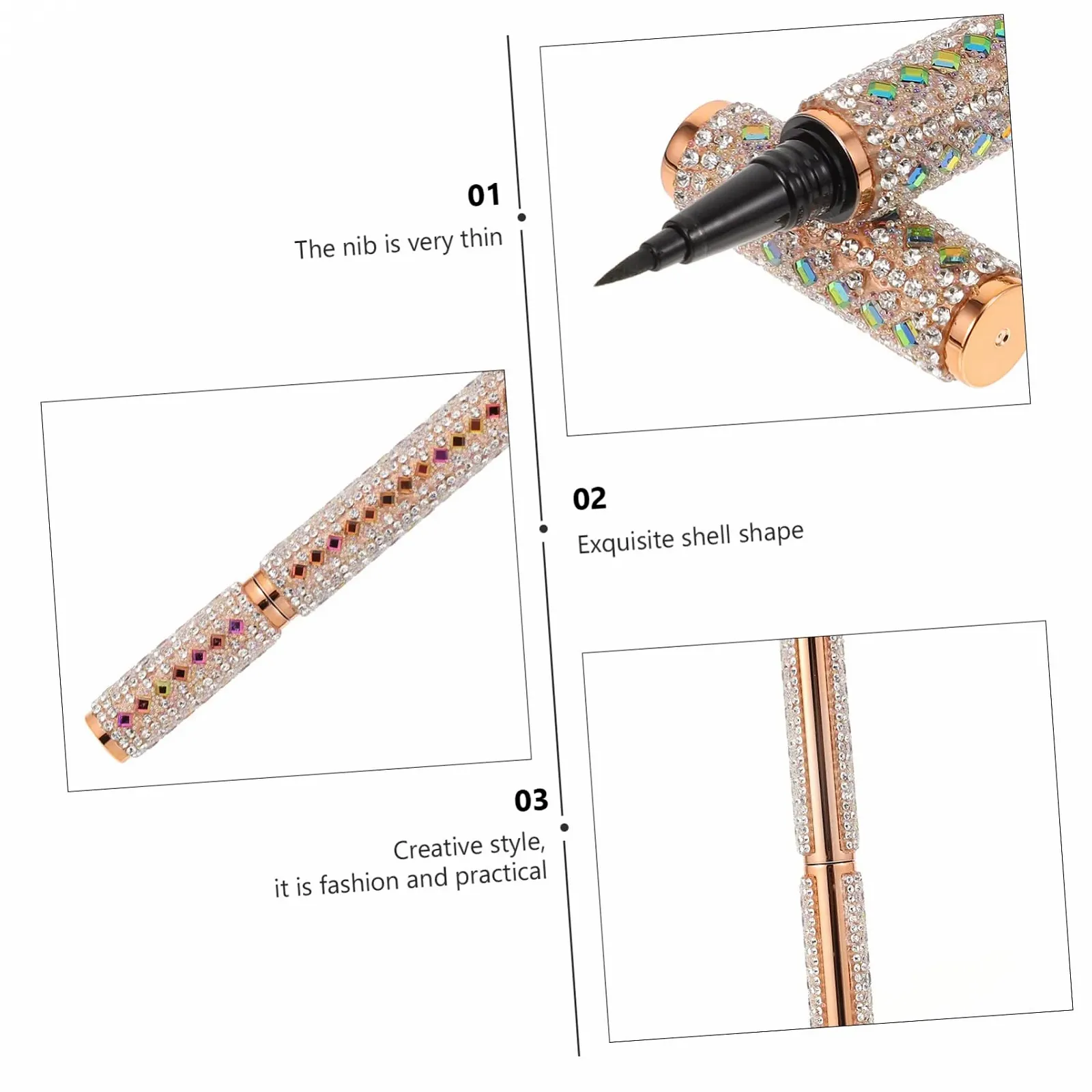 01
The nib is very thin

02
Exquisite shell shape

03
Creative style,
it is fashion and practical