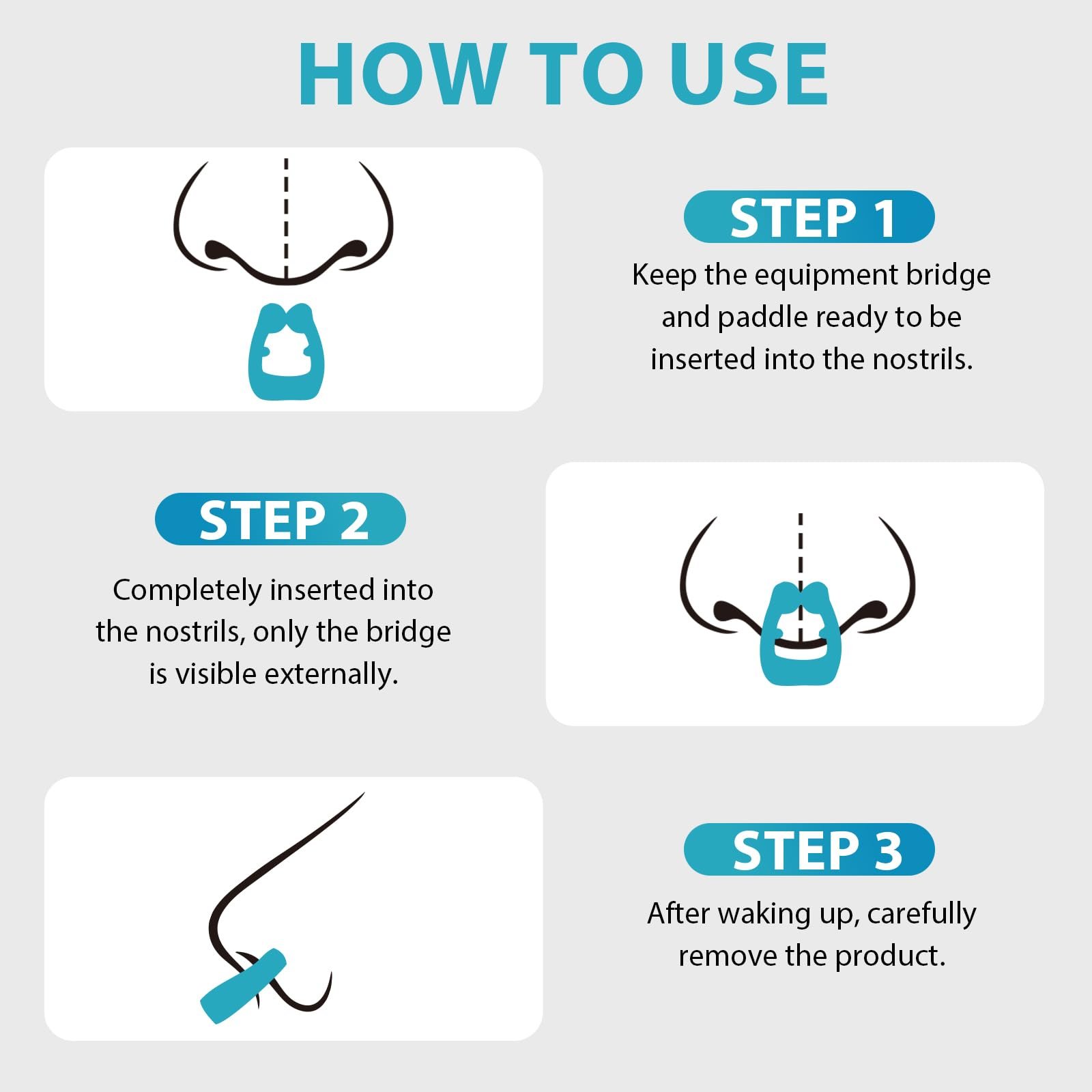 HOW TO USE

STEP 1

Keep the equipment bridge and paddle ready to be inserted into the nostrils.

STEP 2

Completely inserted into the nostrils, only the bridge is visible externally.

STEP 3

After waking up, carefully remove the product.