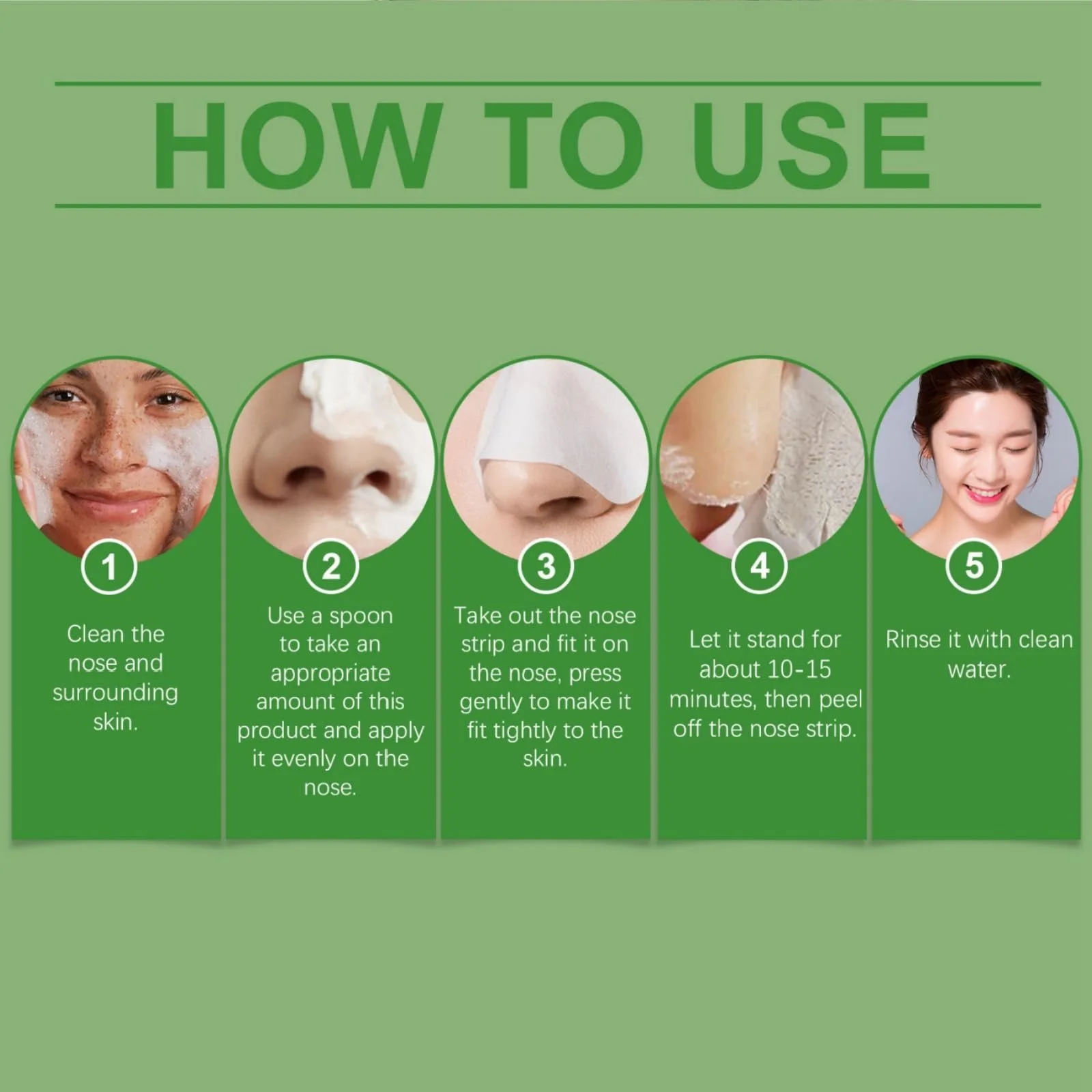 HOW TO USE

1

Clean the nose and surrounding skin.

2

Use a spoon to take an appropriate amount of this product and apply it evenly on the nose.

3

Take out the nose strip and fit it on the nose, press gently to make it fit tightly to the skin.

4

Let it stand for about 10-15 minutes, then peel off the nose strip.

5

Rinse it with clean water.