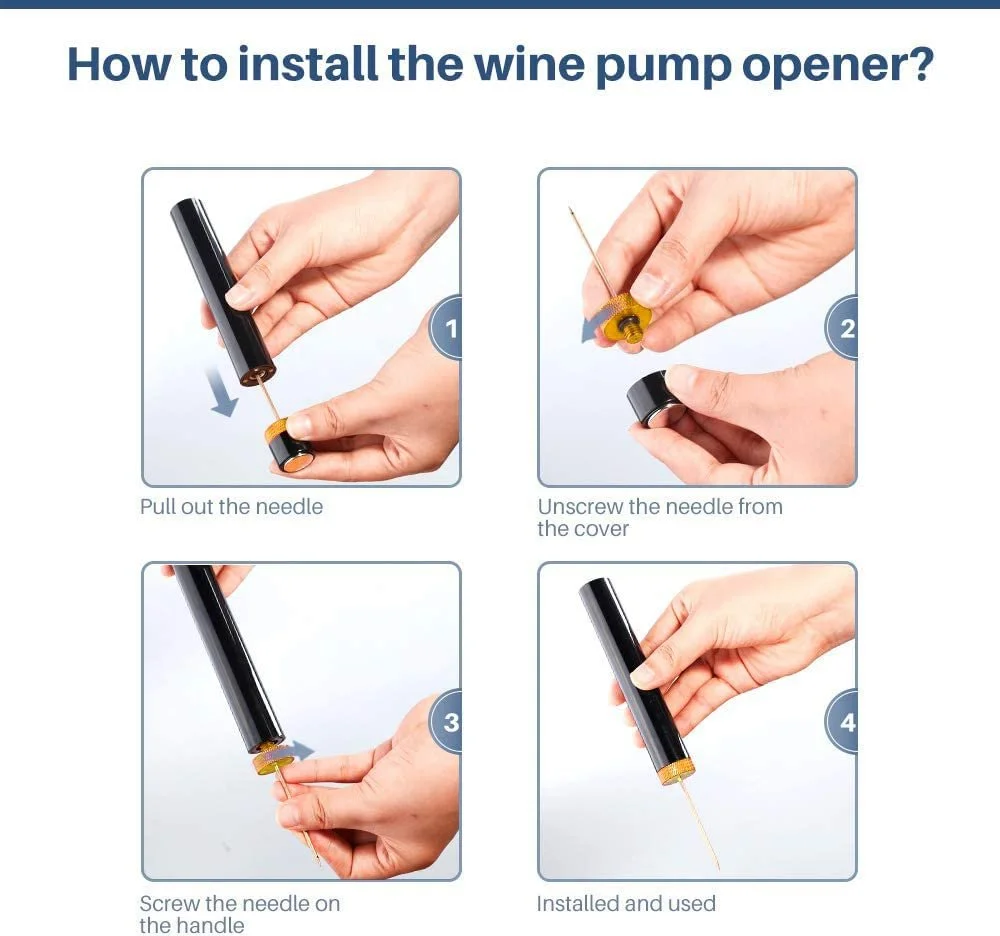 How to install the wine pump opener?

1

Pull out the needle

2

Unscrew the needle from the cover

3

Screw the needle on the handle

4

Installed and used